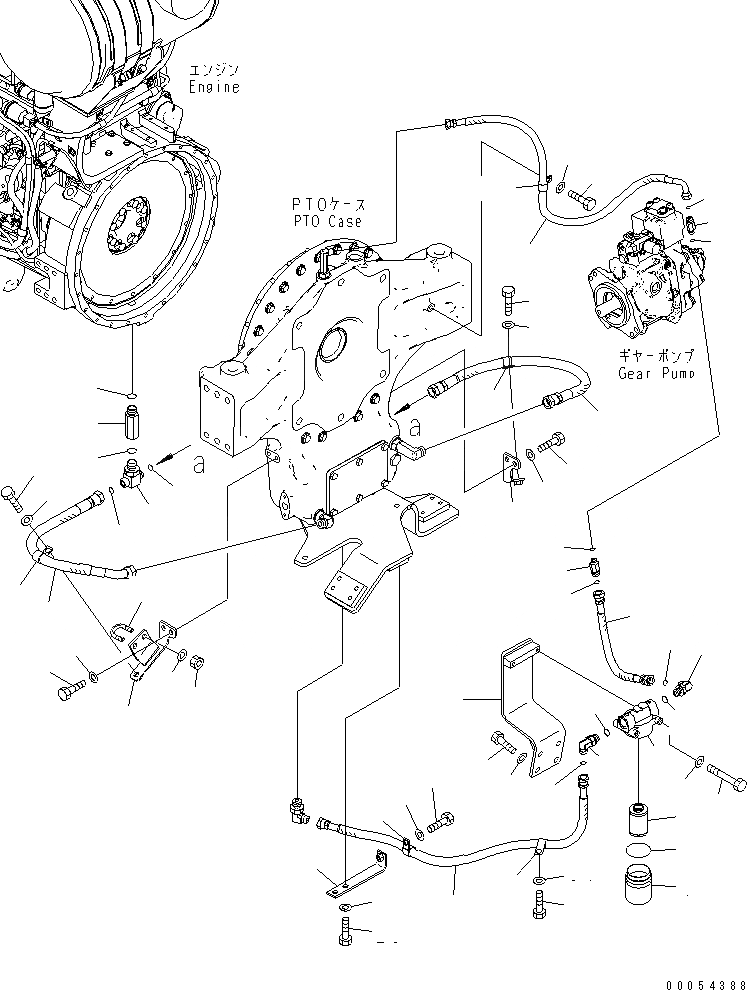 エンジン
Engine

PTOケース
PTO Case

ギヤーポンプ
Gear Pump

a

a

00054388