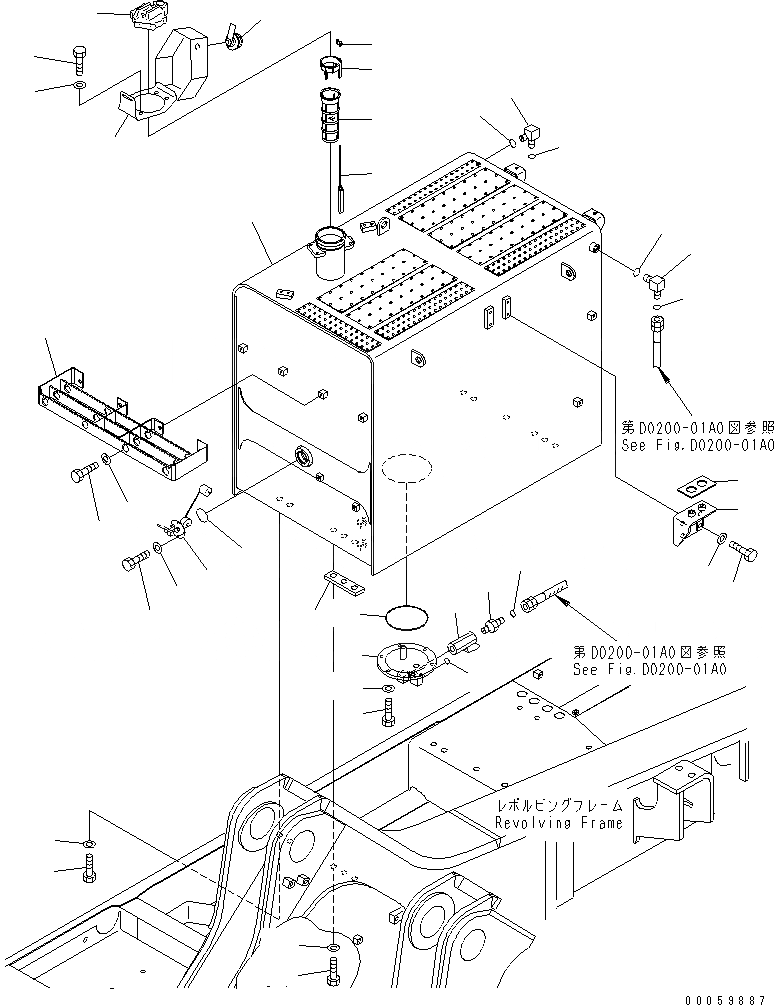 第D0200-01A0図参照
See Fig.D0200-01A0

第D0200-01A0図参照
See Fig.D0200-01A0

レボルビングフレーム
Revolving Frame

00059887