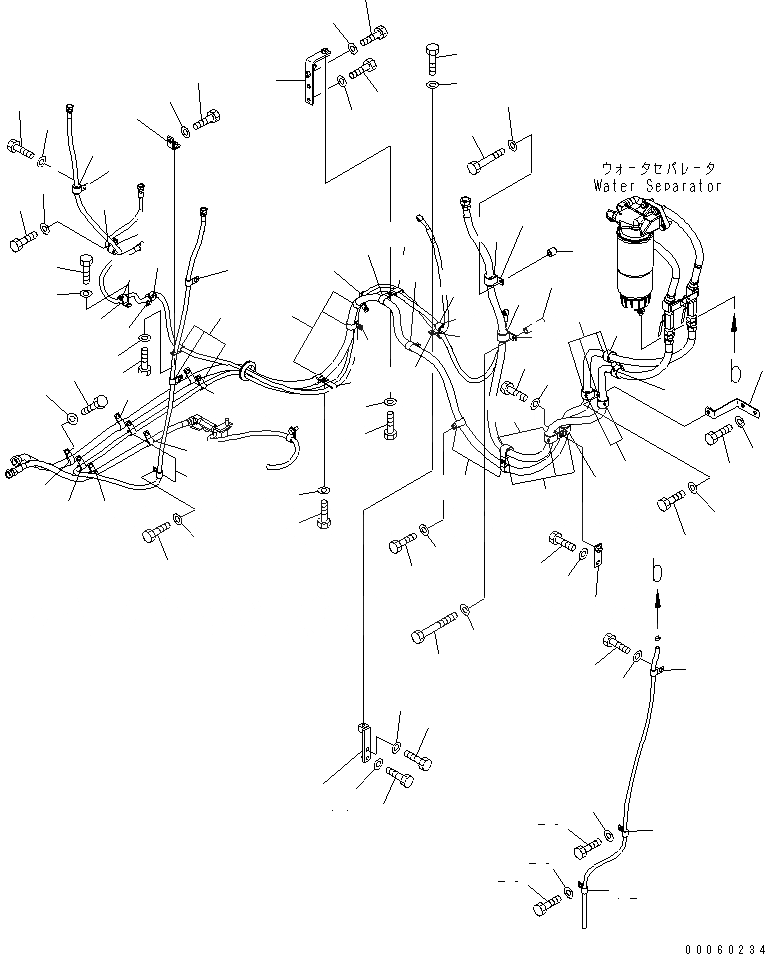 ウォータセパレータ
Water Separator

b

b

00060234