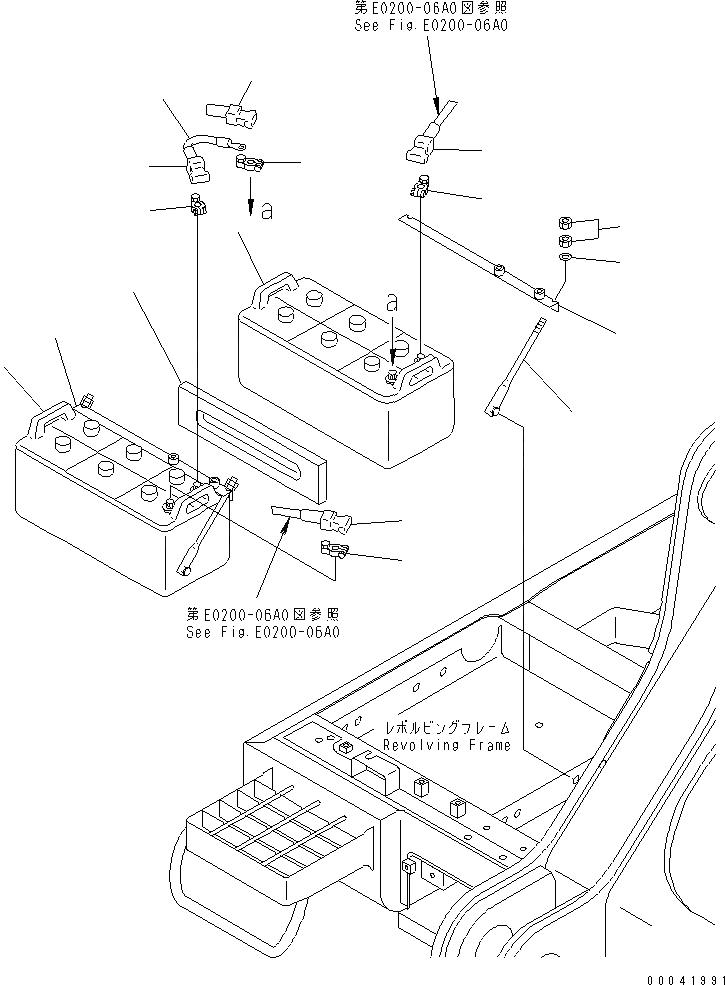 第E0200-06A0図参照
See Fig.E0200-06A0

a

a

第E0200-06A0図参照
See Fig.E0200-06A0

レボルビングフレーム
Revolving Frame

00041991