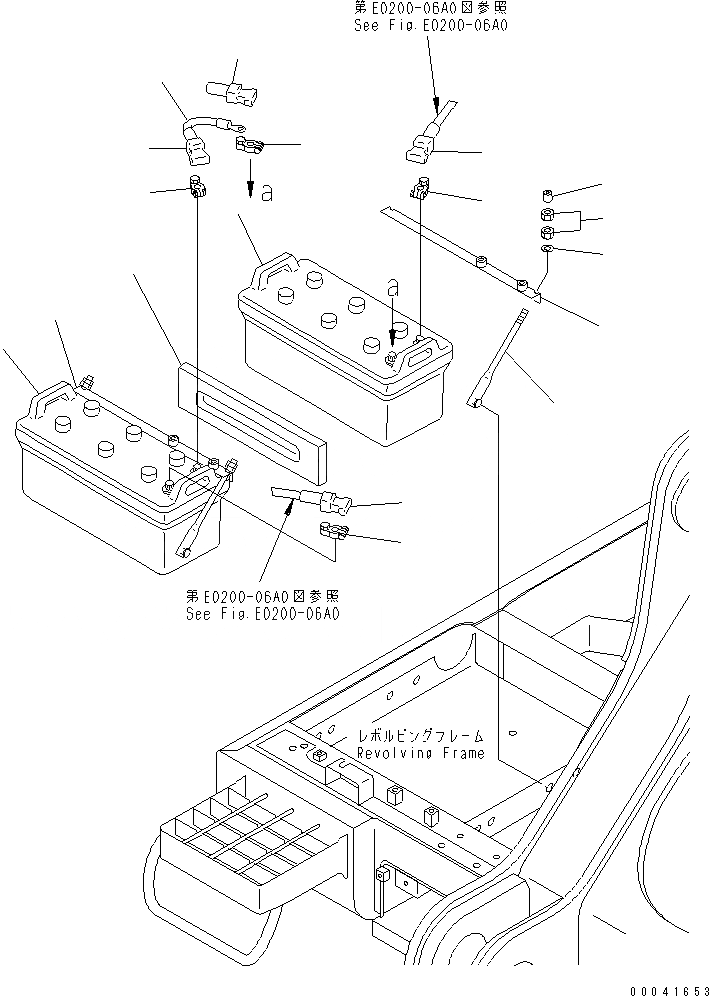 第E0200-06A0図参照
See Fig.E0200-06A0

a

a

第E0200-06A0図参照
See Fig.E0200-06A0

レボルビングフレーム
Revolving Frame

00041653