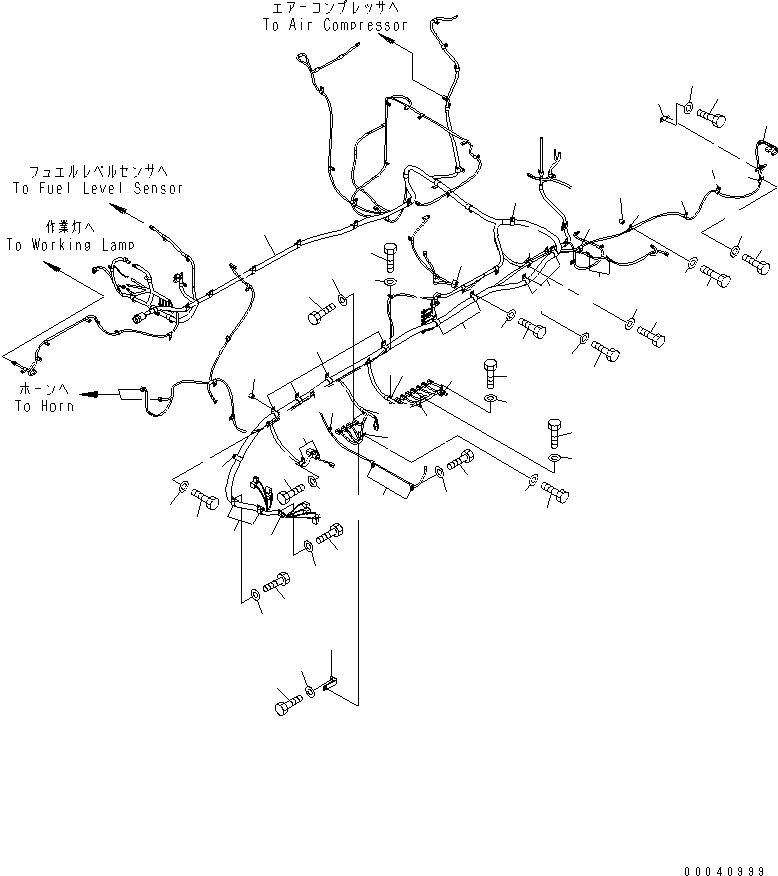 エアーコンプレッサへ
To Air Compressor

フュエルレベルセンサへ
To Fuel Level Sensor

作業灯へ
To Working Lamp

ホーンへ
To Horn

00040999