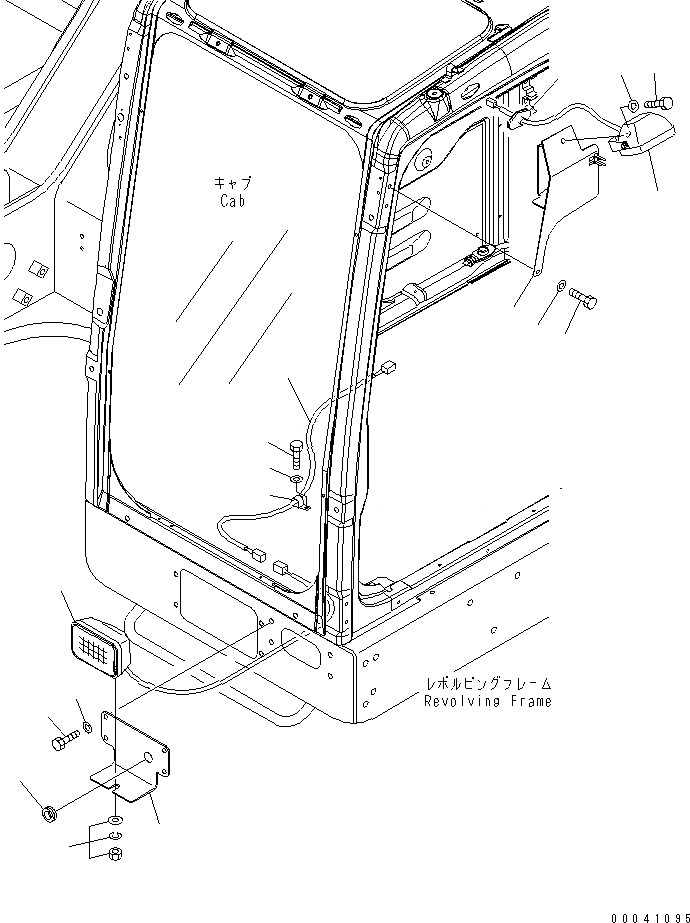 キャブ
Cab

レボルビングフレーム
Revolving Frame

00041095