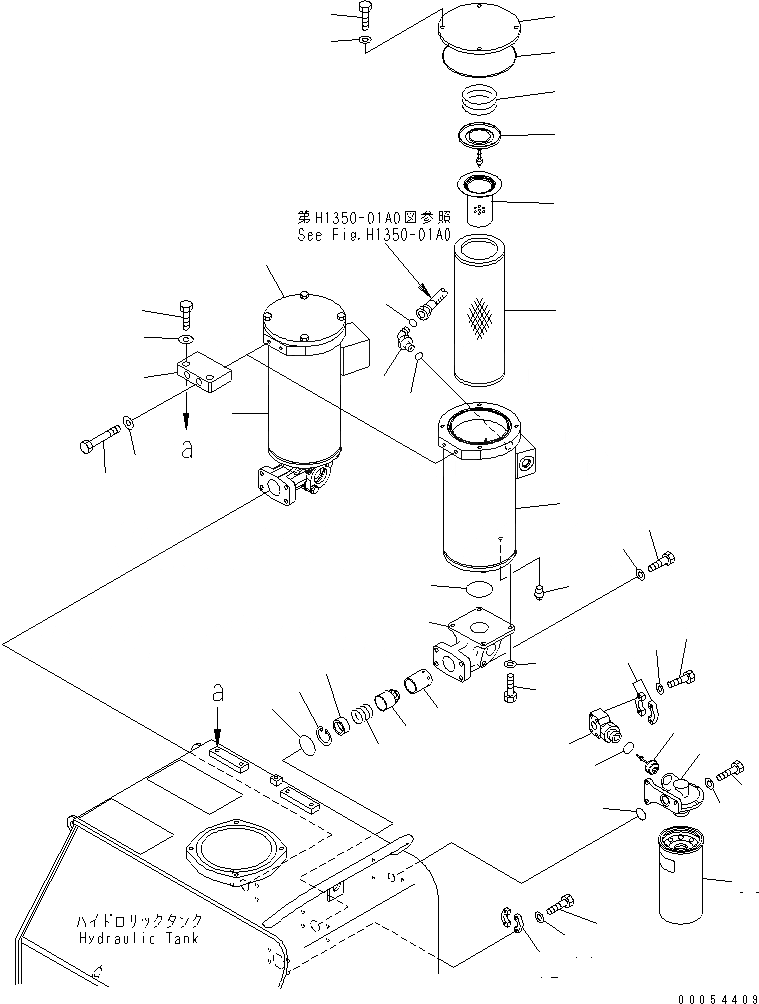 第H1350-01A0図参照
See Fig.H1350-01A0

a

a

ハイドロリックタンク
Hydraulic Tank

00054409