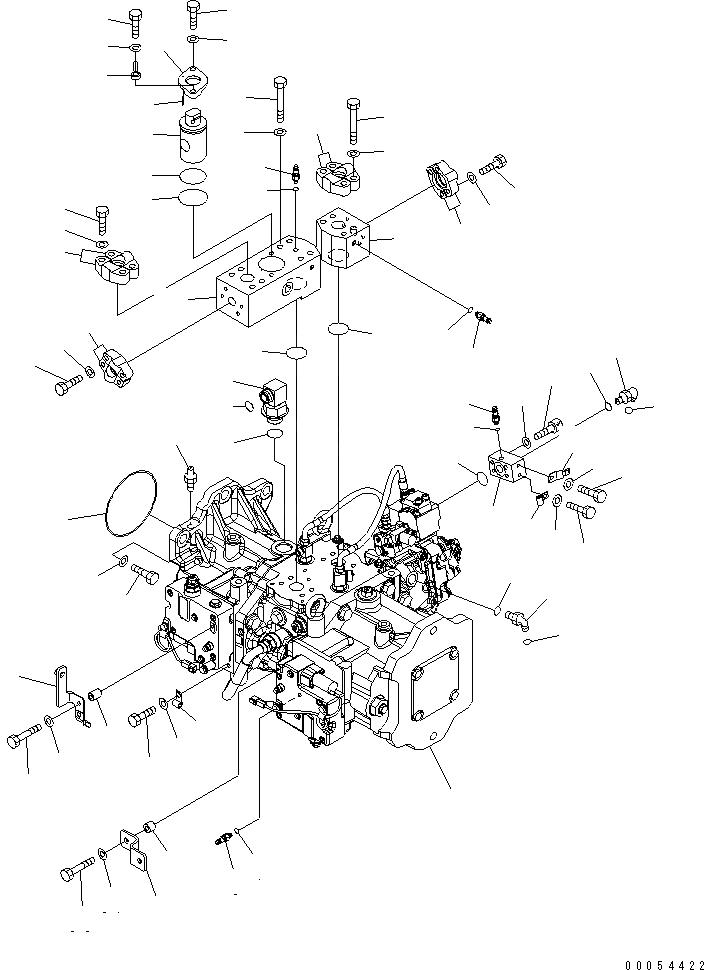 00054422