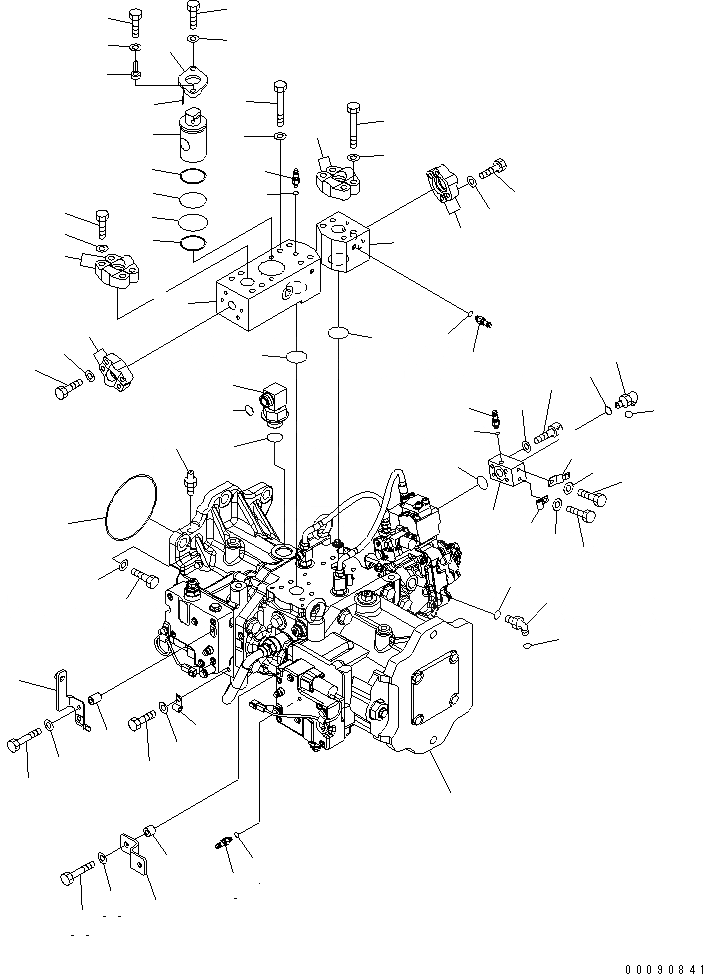 00090841