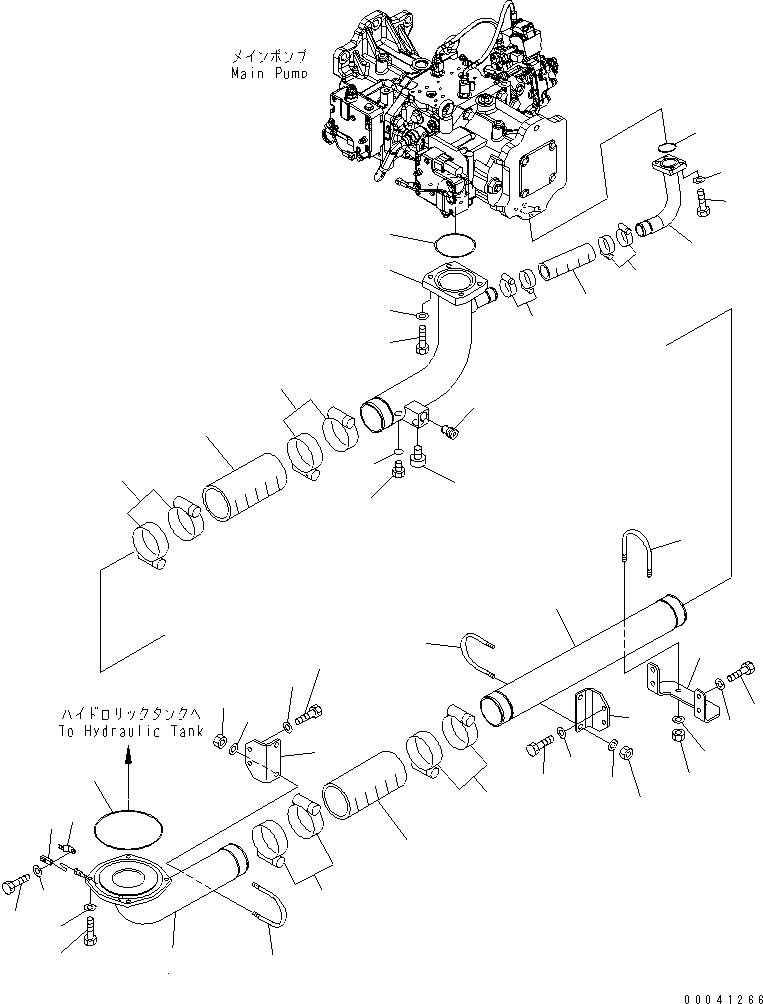 メインポンプ
Main Pump

ハイドロリックタンクへ
To Hydraulic Tank

00041266