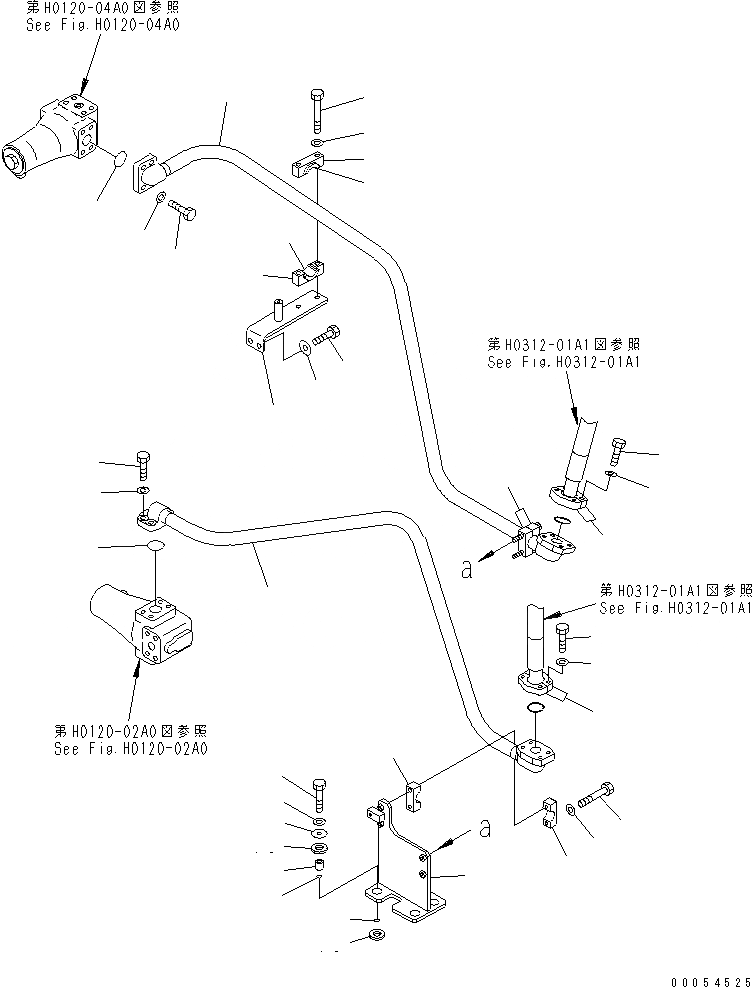 第H0120-04A0図参照
See Fig.H0120-04A0

第H0312-01A1図参照
See Fig.H0312-01A1

a

第H0312-01A1図参照
See Fig.H0312-01A1

第H0120-02A0図参照
See Fig.H0120-02A0

a

00054525