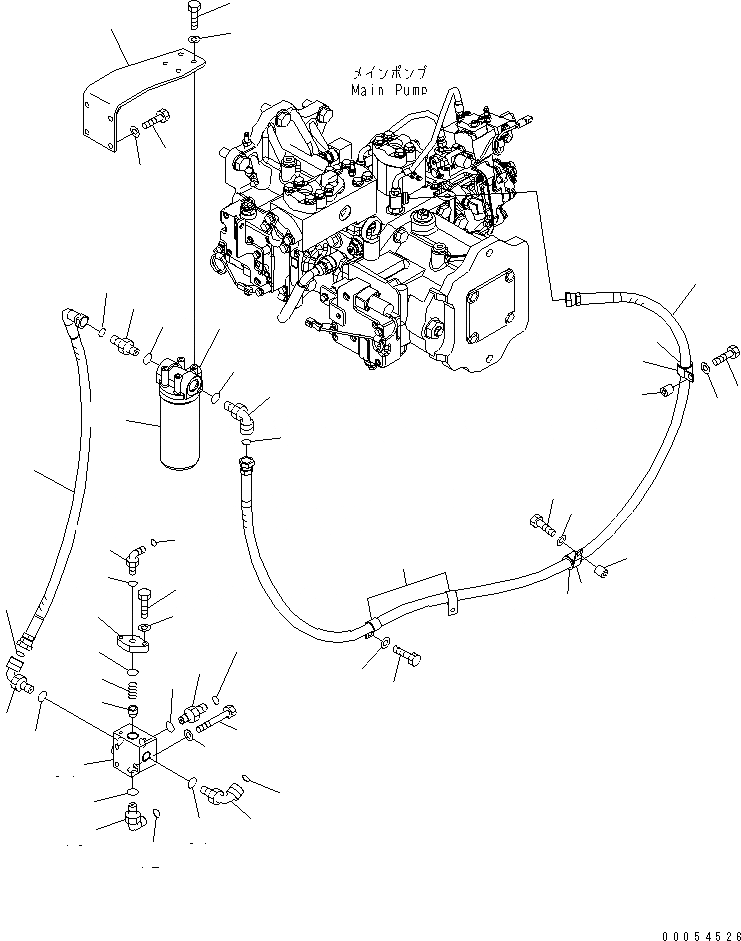 メインポンプ
Main Pump

00054526