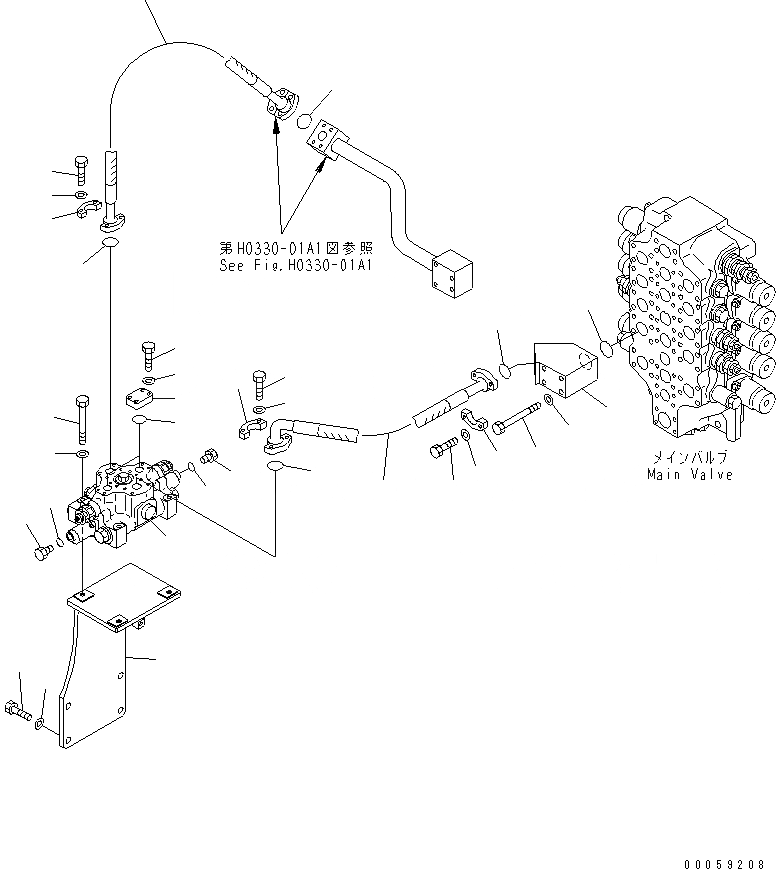 第H0330-01A1図参照
See Fig.H0330-01A1

メインバルブ
Main Valve

00059208