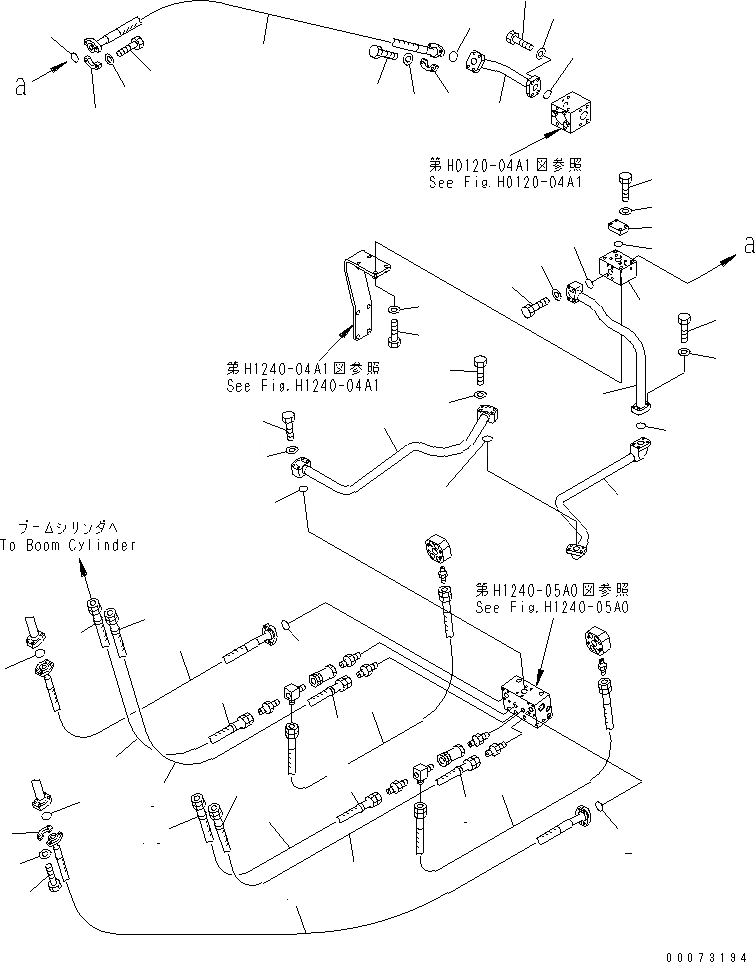 a

第H0120-04A1図参照
See Fig.H0120-04A1

a

第H1240-04A1図参照
See Fig.H1240-04A1

ブームシリンダへ
To Boom Cylinder

第H1240-05A0図参照
See Fig.H1240-05A0

00073194