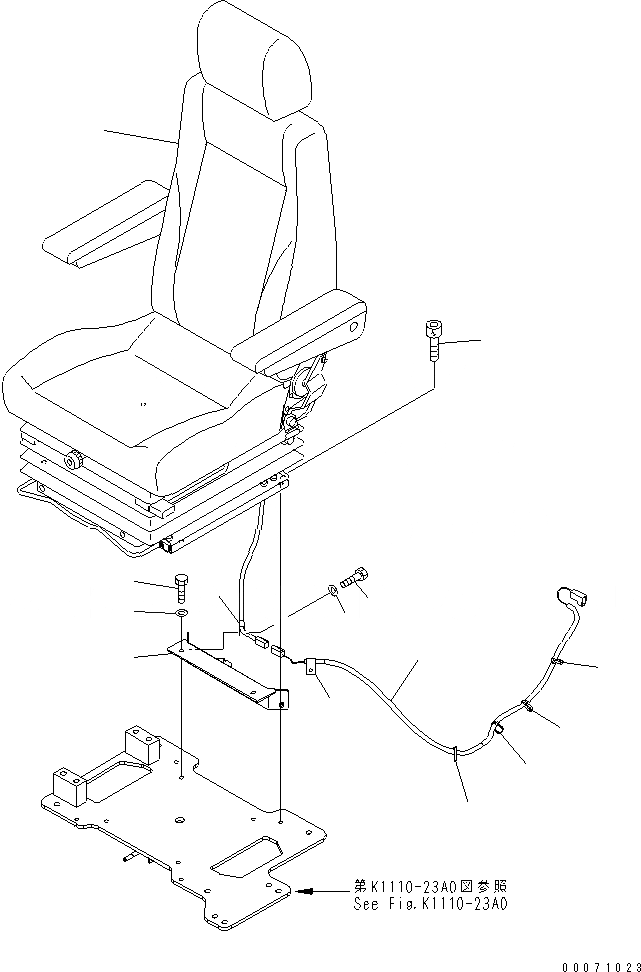 第K1110-23A0図参照
See Fig.K1110-23A0

00071023