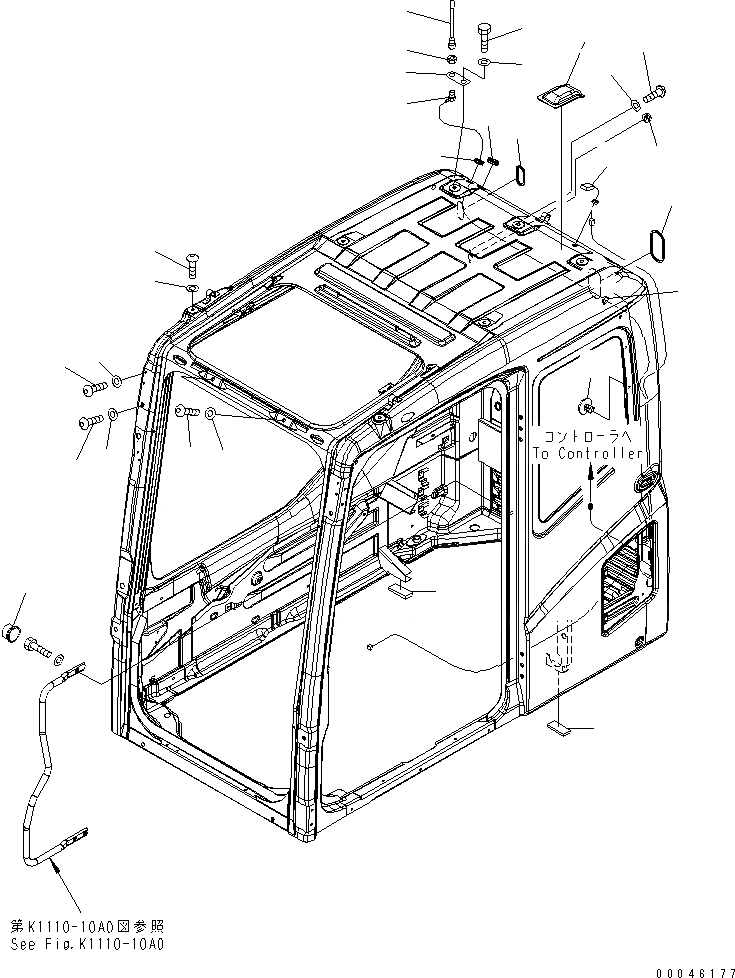 コントローラへ
To Controller

第K1110-10A0図参照
See Fig.K1110-10A0

00046177