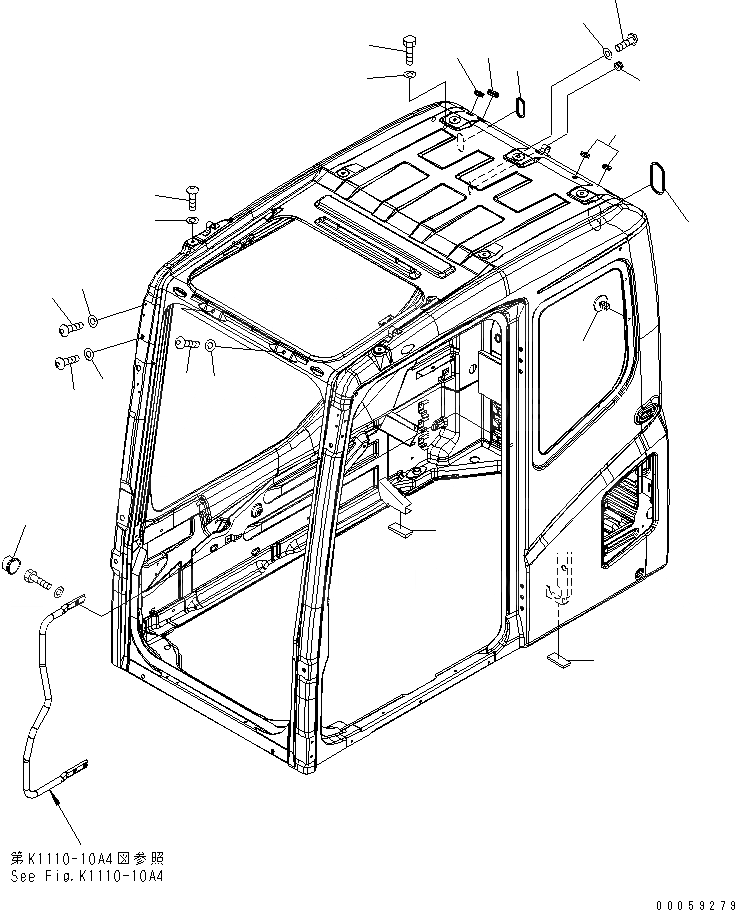 第K1110-10A4図参照
See Fig.K1110-10A4

00059279