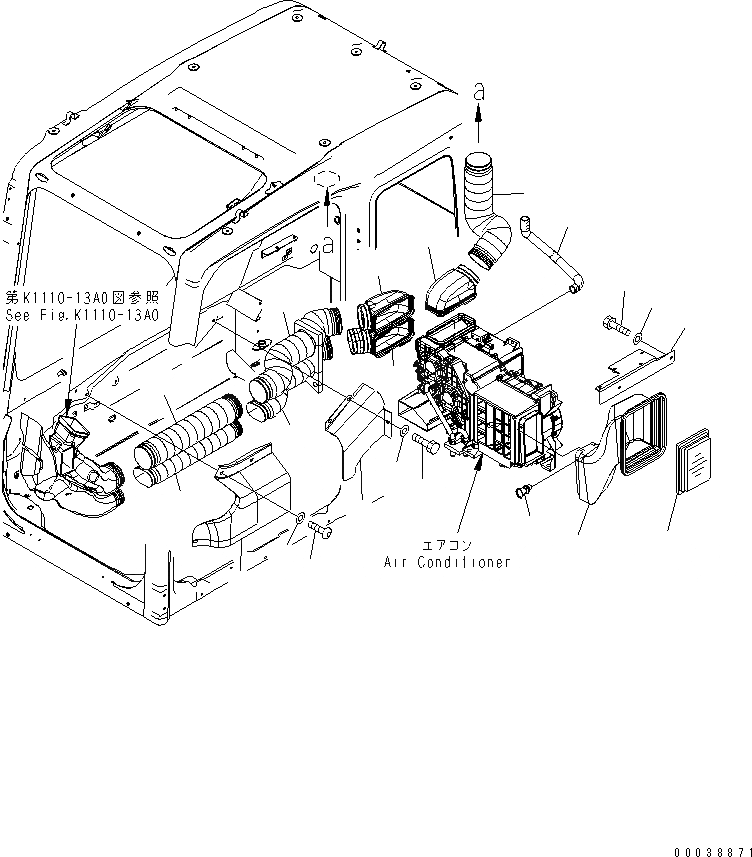 a

a

第K1110-13A0図参照
See Fig.K1110-13A0

エアコン
Air Conditioner

00038871