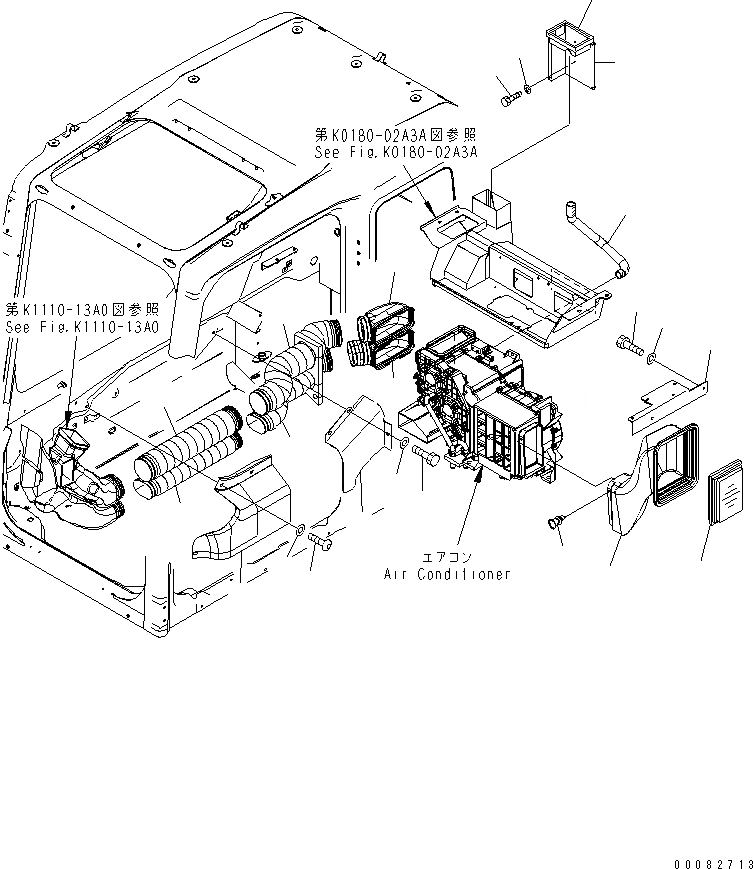 第K0180-02A3A図参照
See Fig.K0180-02A3A

第K1110-13A0図参照
See Fig.K1110-13A0

エアコン
Air Conditioner

00082713