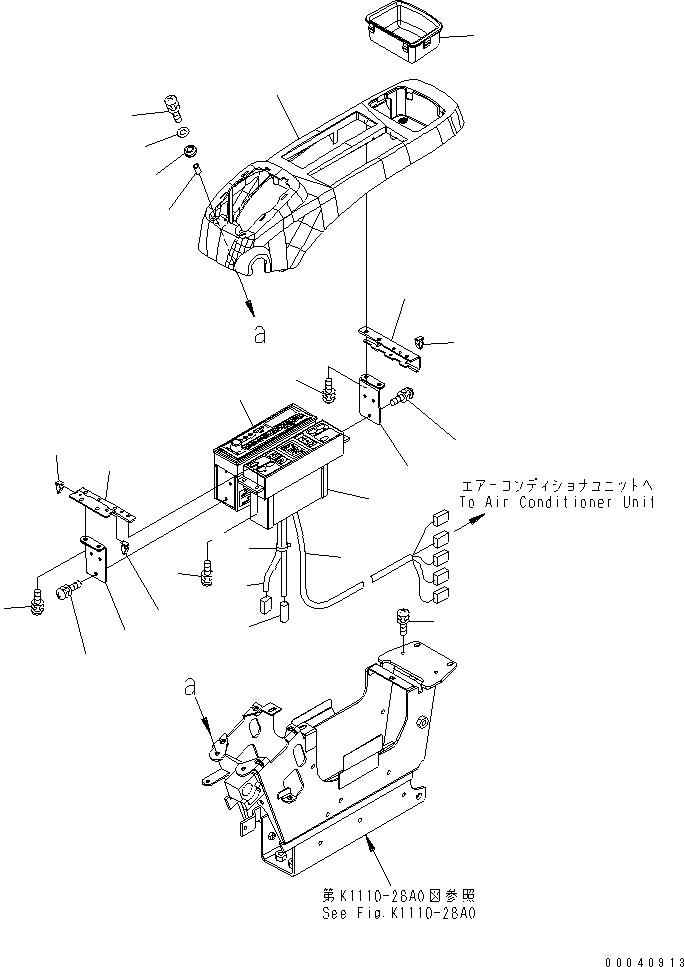 a

エアーコンディショナユニットへ
To Air Conditioner Unit

a

第K1110-28A0図参照
See Fig.K1110-28A0

00040913