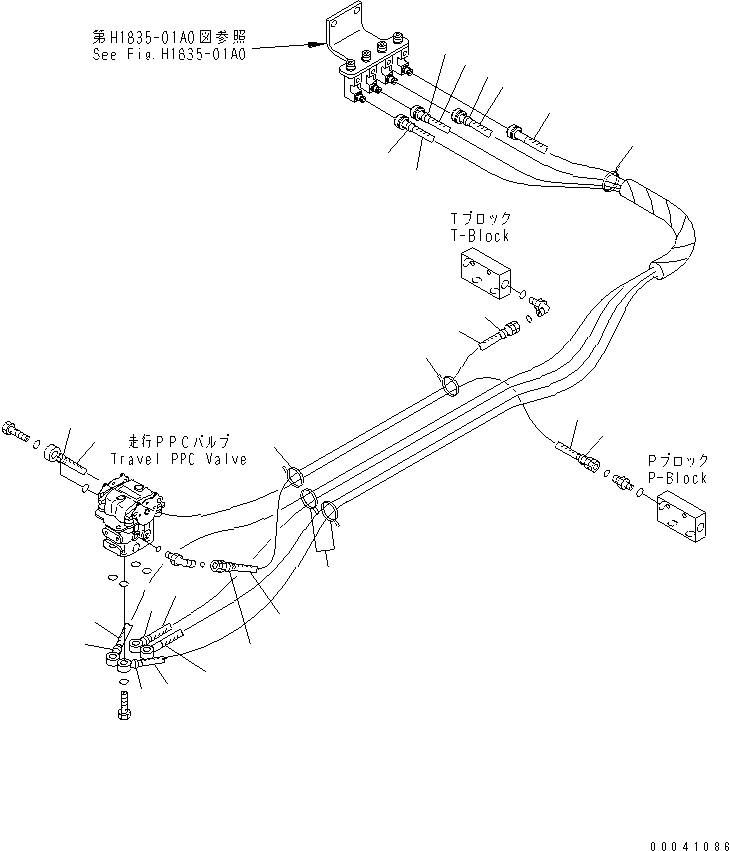 第H1835-01A0図参照
See Fig.H1835-01A0

Tブロック
T-Block

走行PPCバルブ
Travel PPC Valve

Pブロック
P-Block

00041086