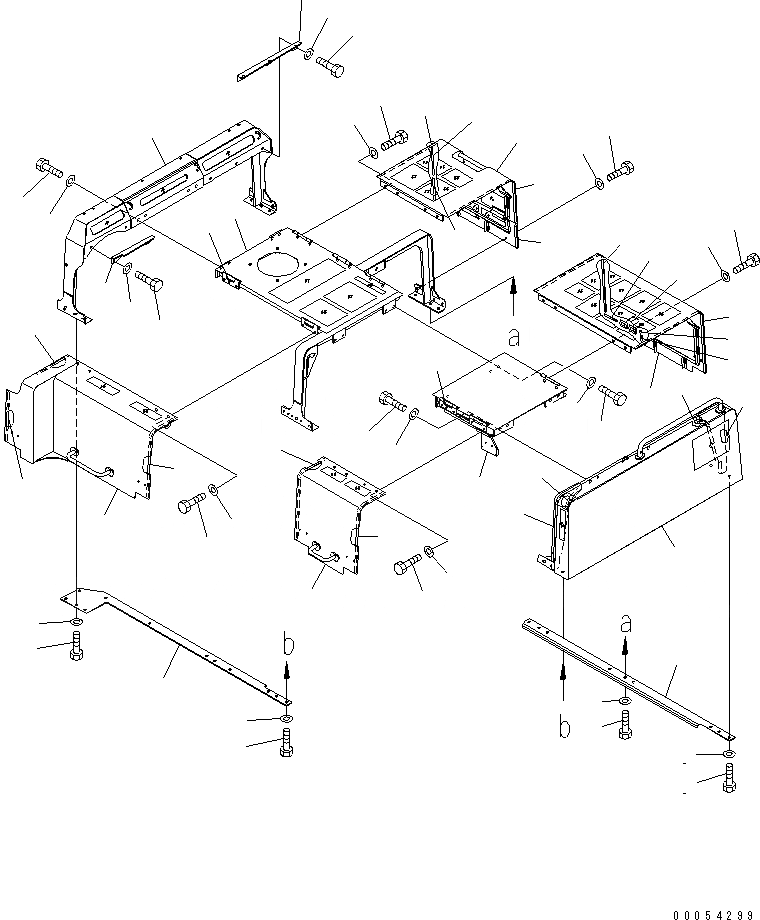 a

b

a

b

00054299