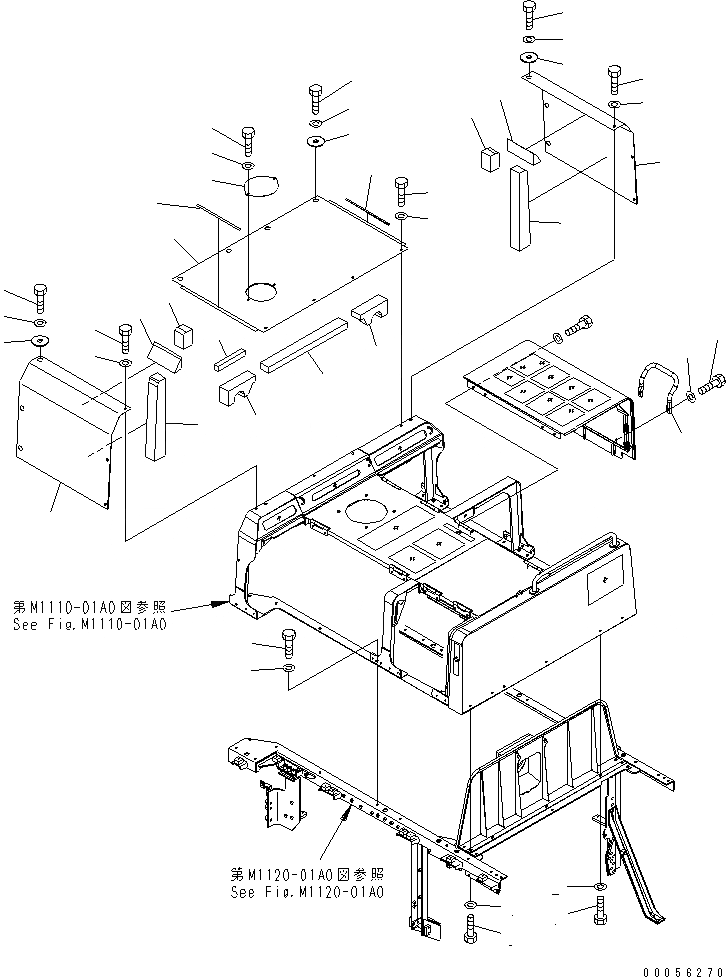 第M1110-01A0図参照
See Fig.M1110-01A0

第M1120-01A0図参照
See Fig.M1120-01A0

00056270