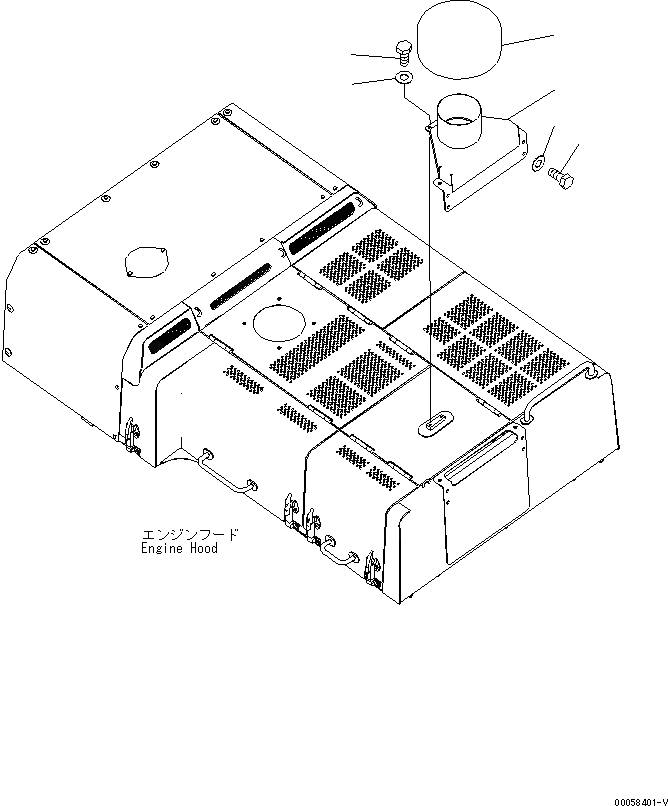 エンジンフード
Engine Hood

00058401-V