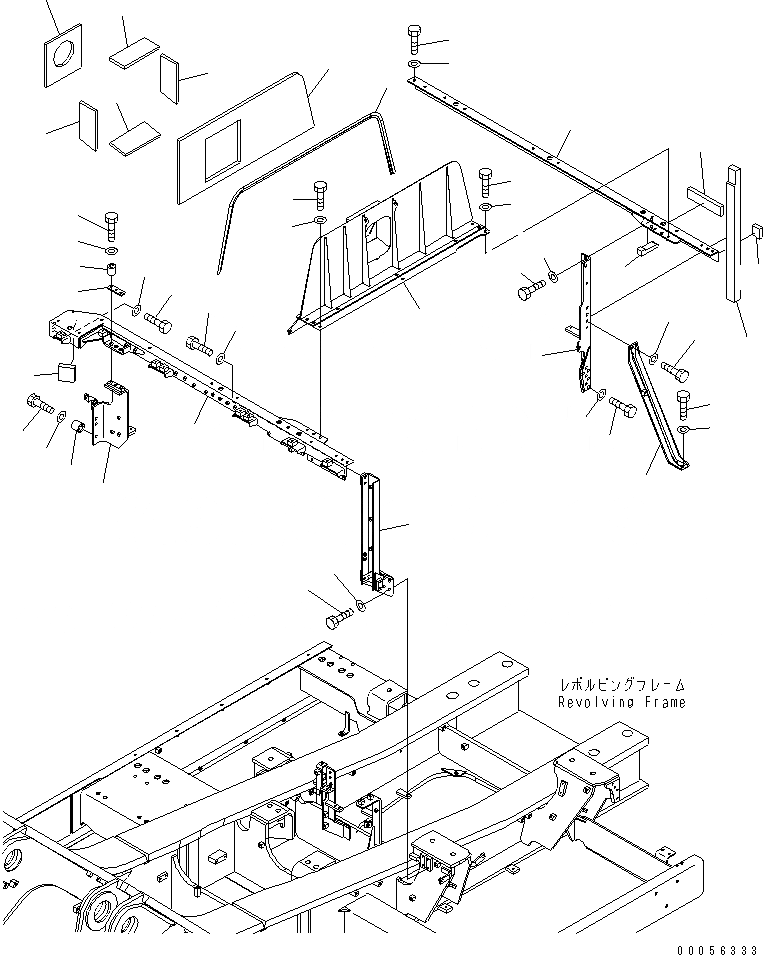 レボルビングフレーム
Revolving Frame

00056333