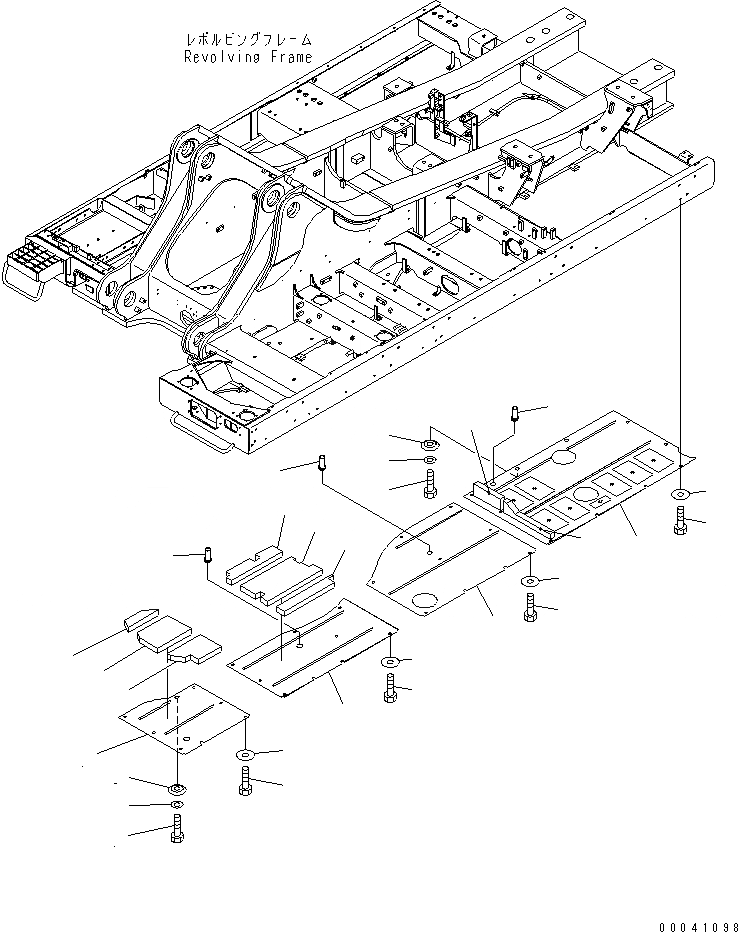 レボルビングフレーム
Revolving Frame

00041098