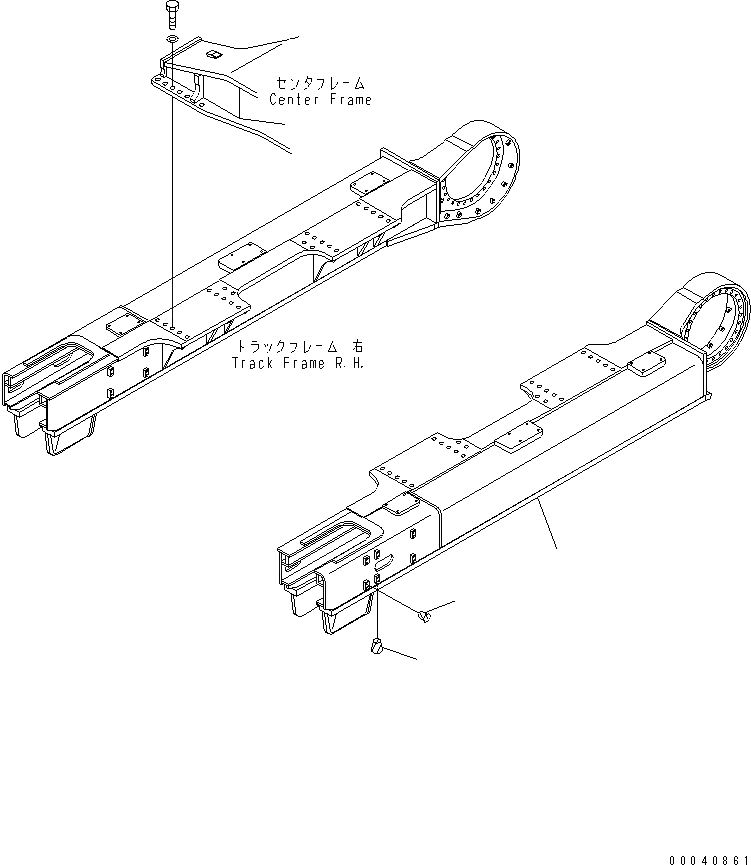 センタフレーム
Center Frame

トラックフレーム 右
Track Frame R.H.

00040861