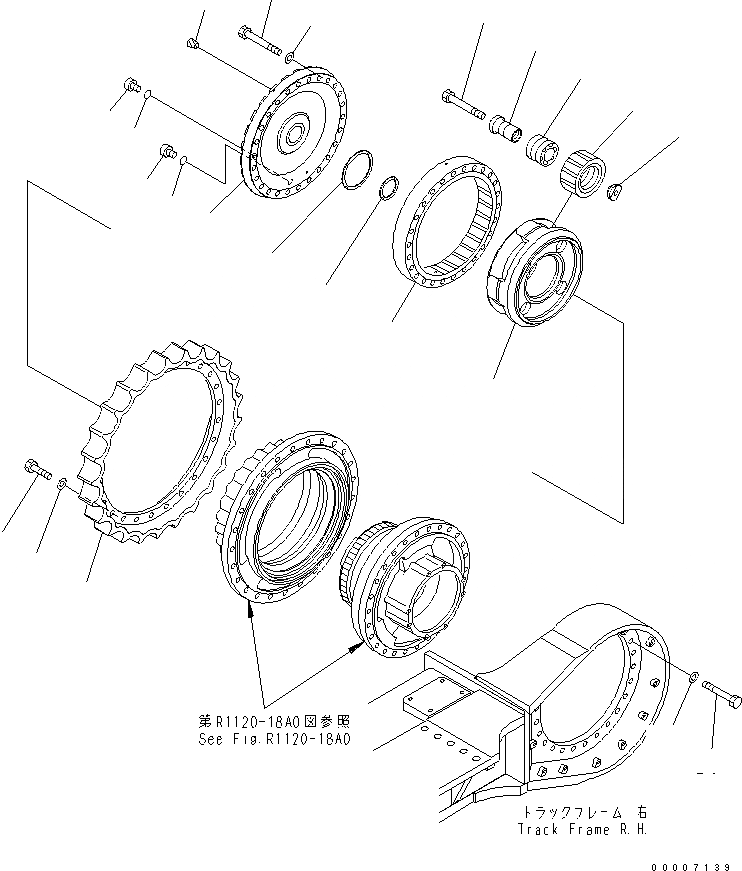 第R1120-18A0図参照
See Fig.R1120-18A0

トラックフレーム 右
Track Frame R.H.

00007139