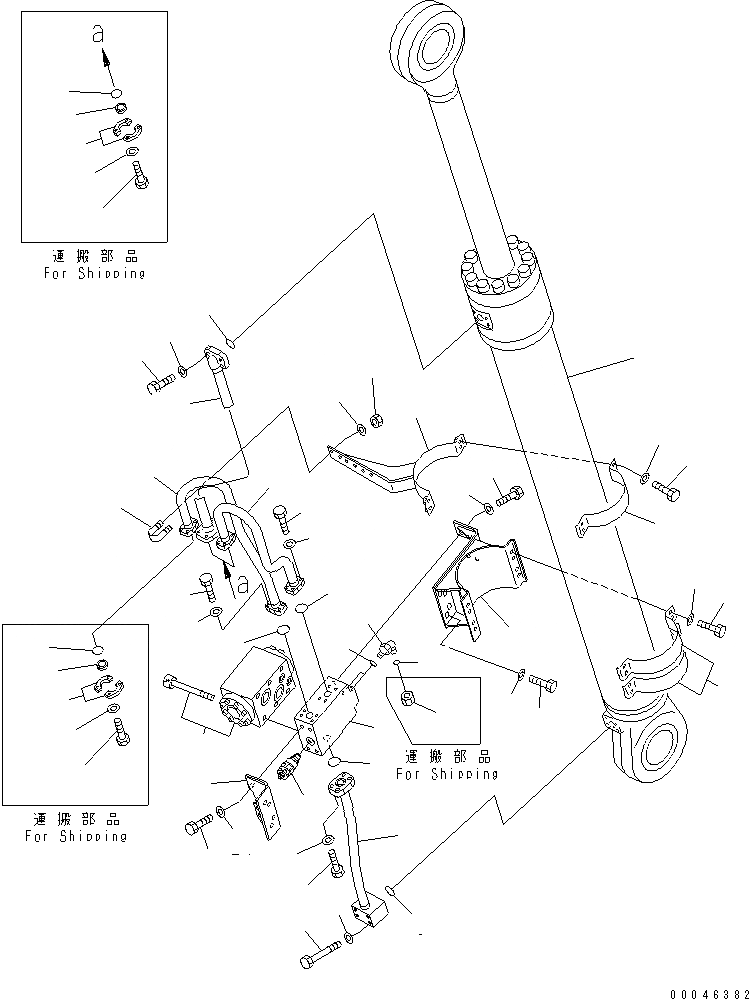 a

運搬部品
For Shipping

a

運搬部品
For Shipping

運搬部品
For Shipping

00046382