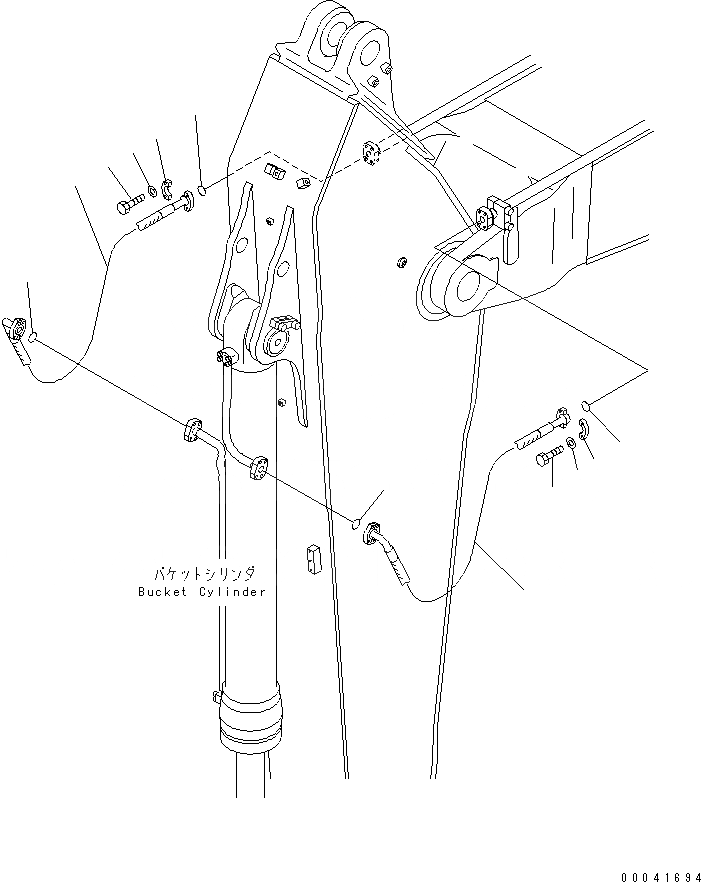 バケットシリンダ
Bucket Cylinder

00041694