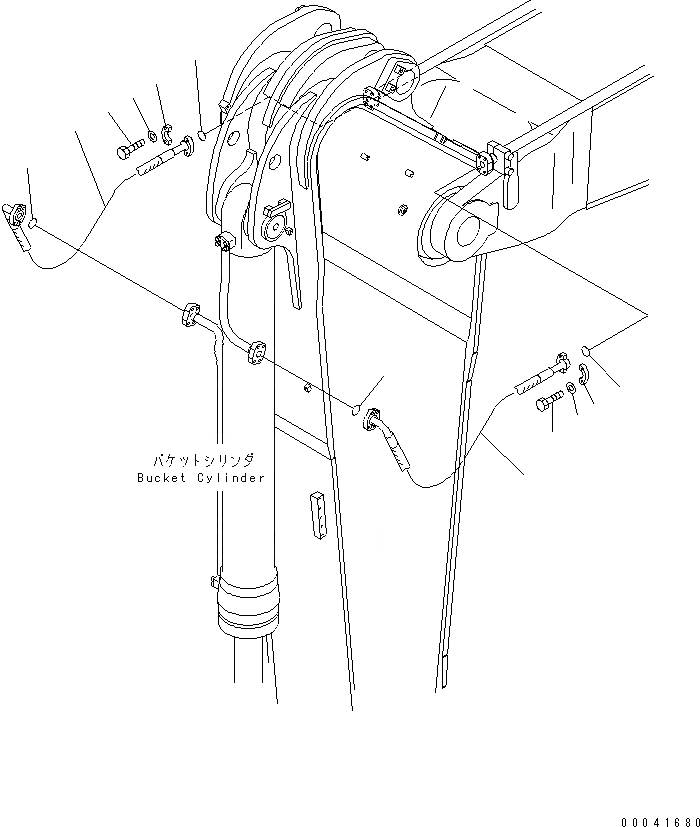 バケットシリンダ
Bucket Cylinder

00041680