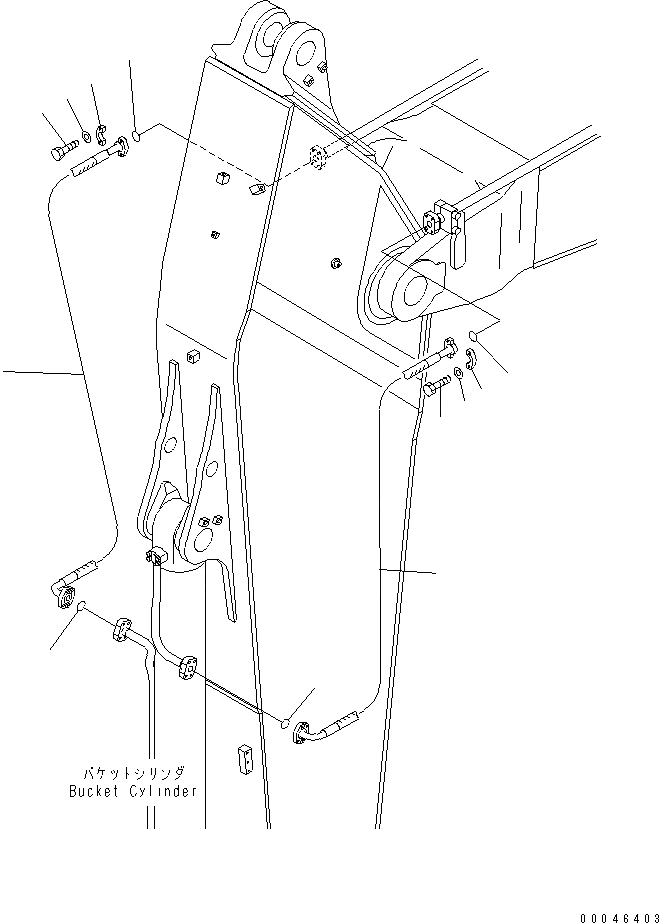 バケットシリンダ
Bucket Cylinder

00046403