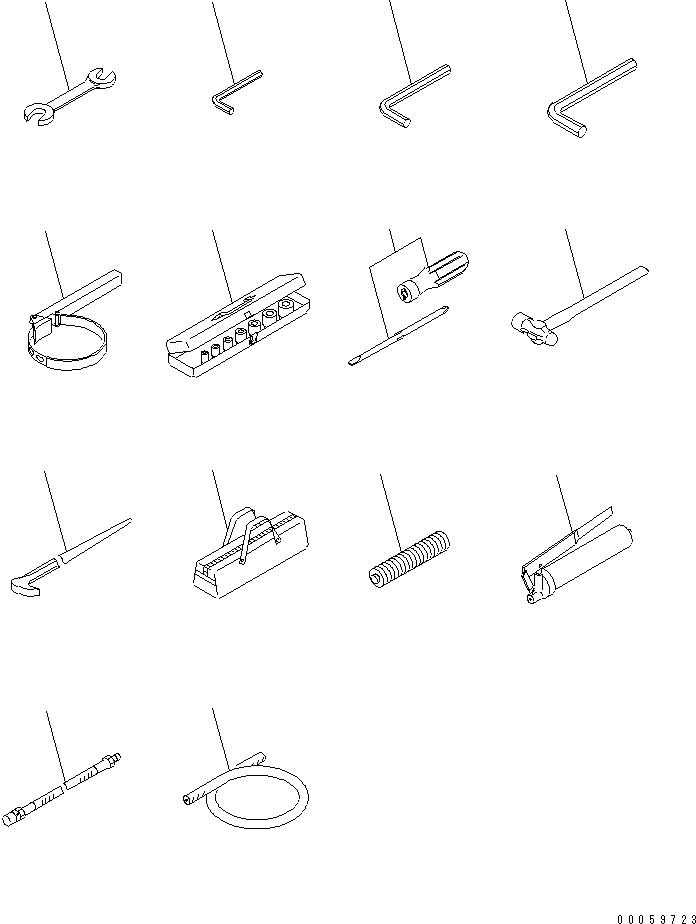 00059723