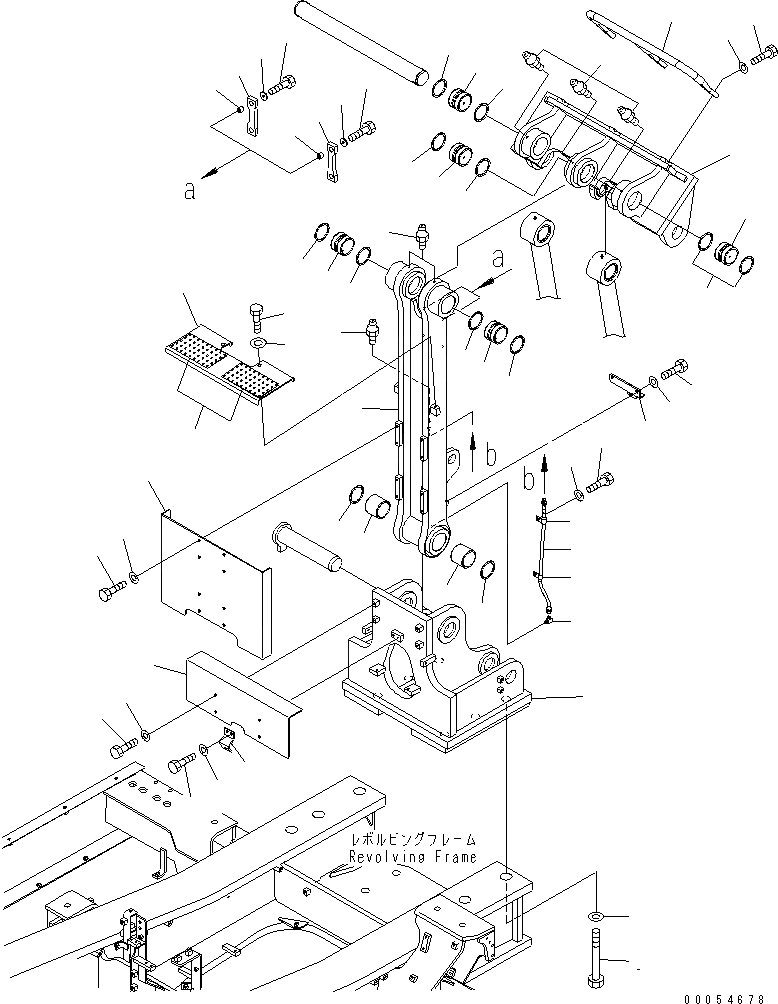 a

a

b

b

レボルビングフレーム
Revolving Frame

00054678