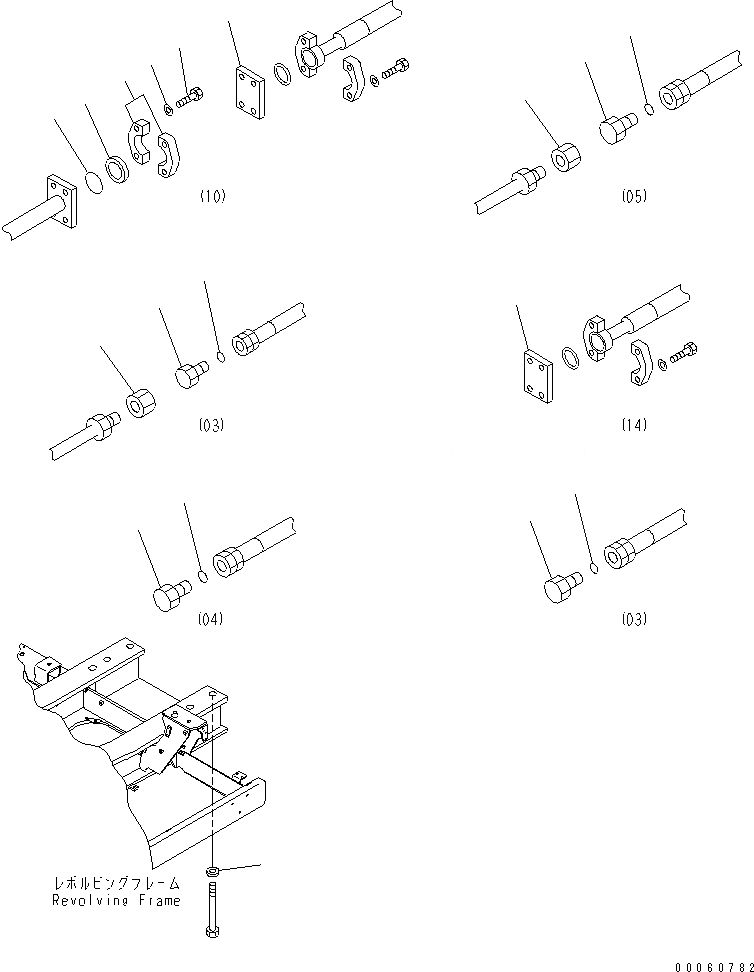 (10)

(05)

(03)

(14)

(04)

(03)

レボルビングフレーム
Revolving Frame

00060782