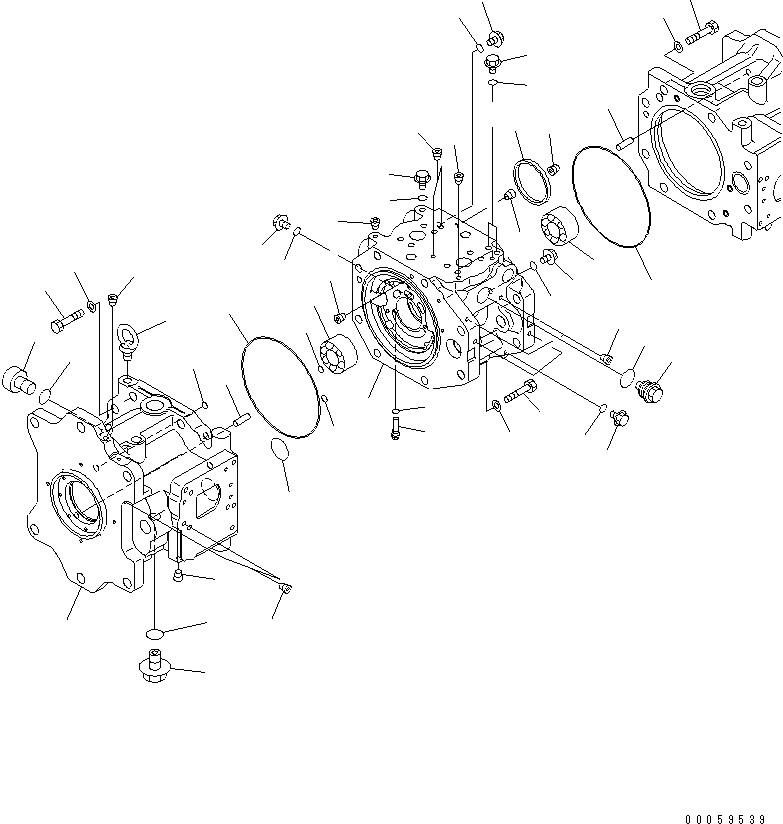 00059539