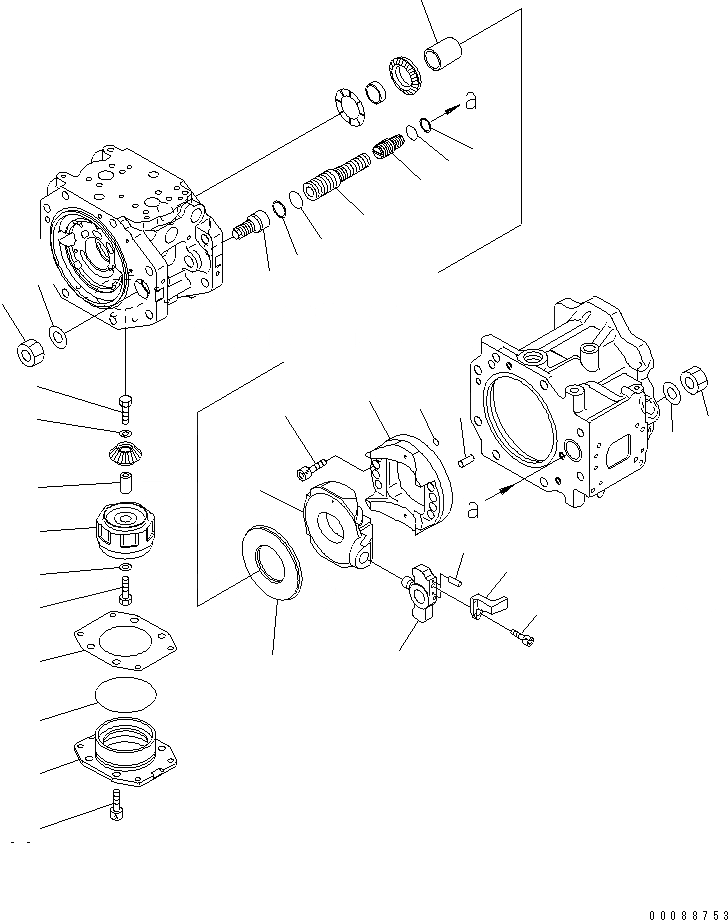 a

a

00088753