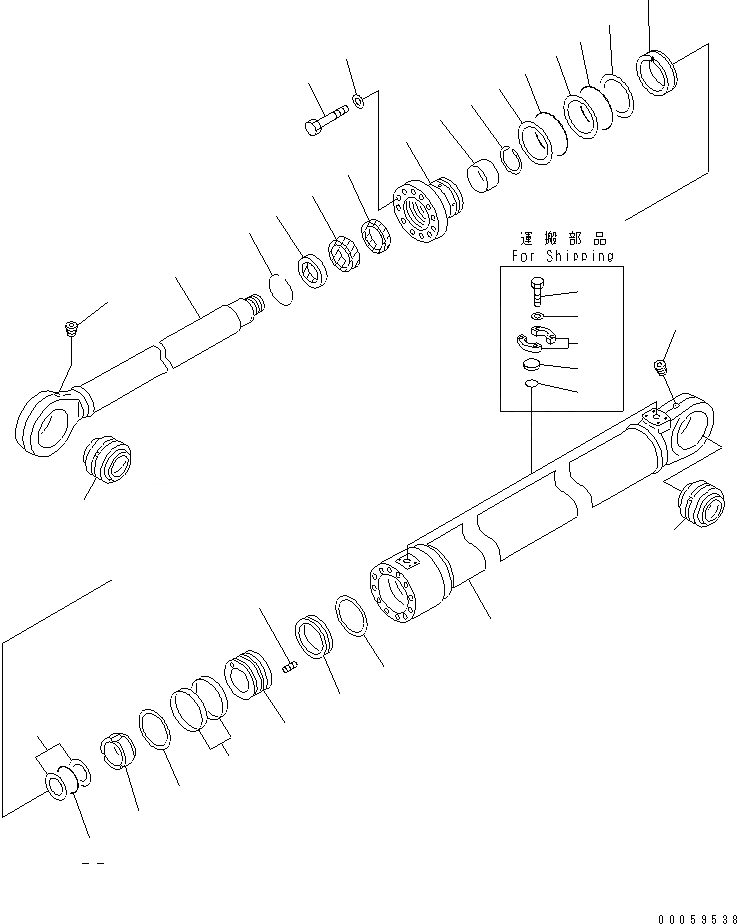 運搬部品
For Shipping

00059538