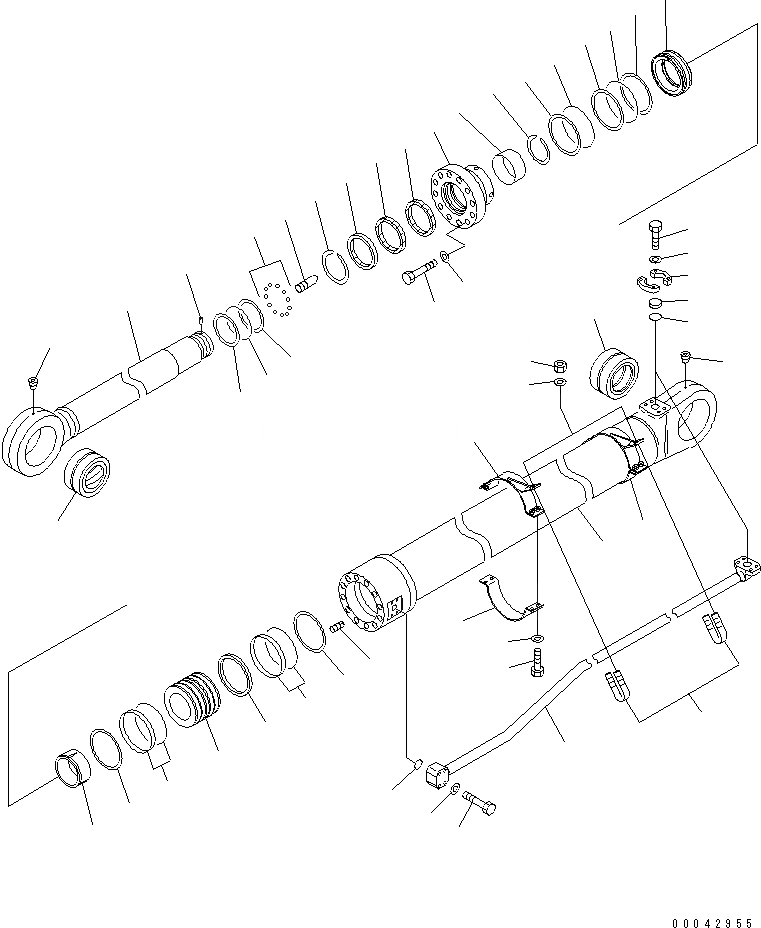 00042955