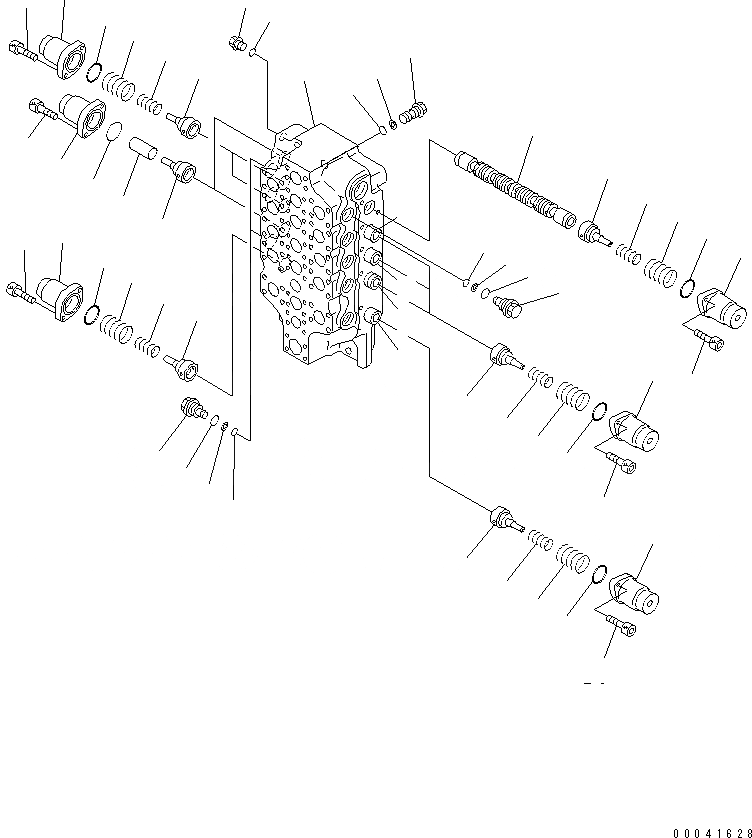 00041628