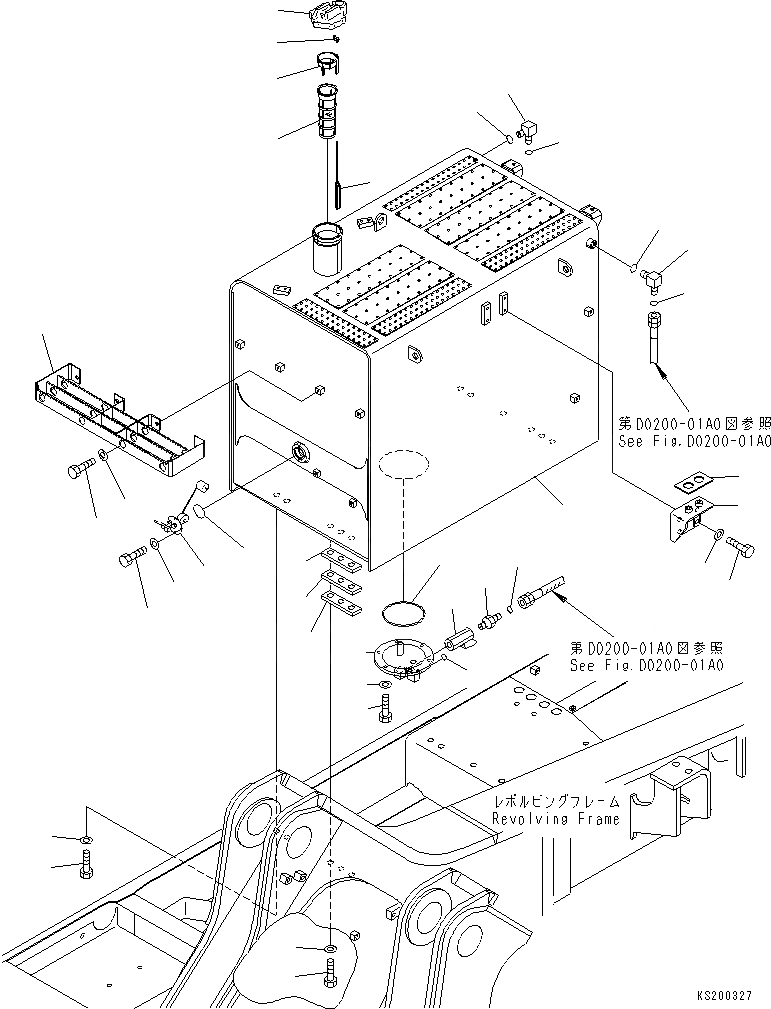 第D0200-01A0図参照
See Fig.D0200-01A0

第D0200-01A0図参照
See Fig.D0200-01A0

レボルビングフレーム
Revolving Frame

KS200327