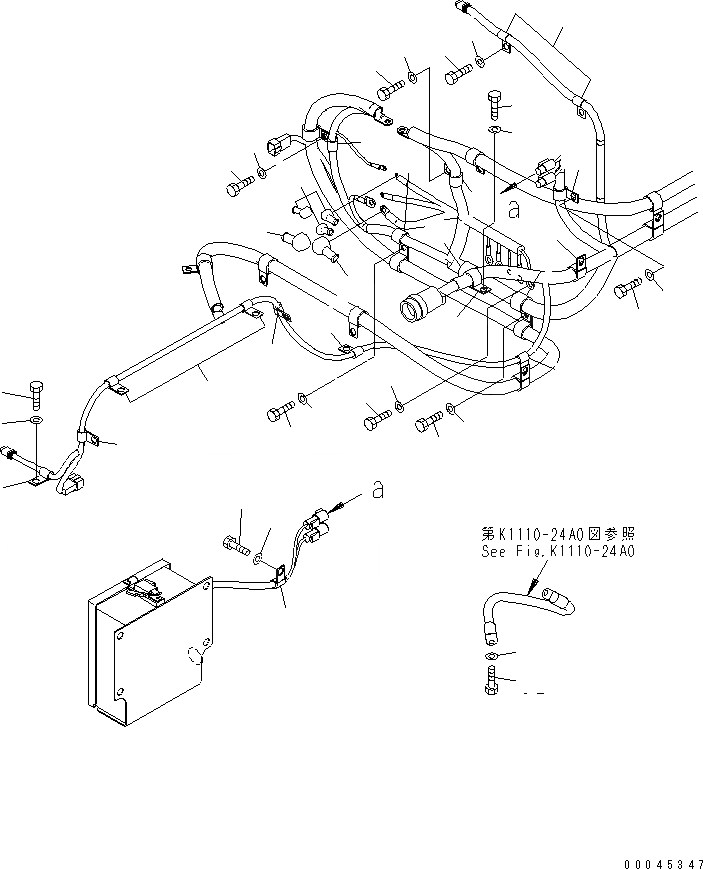 a

a

第K1110-24A0図参照
See Fig.K1110-24A0

00045347