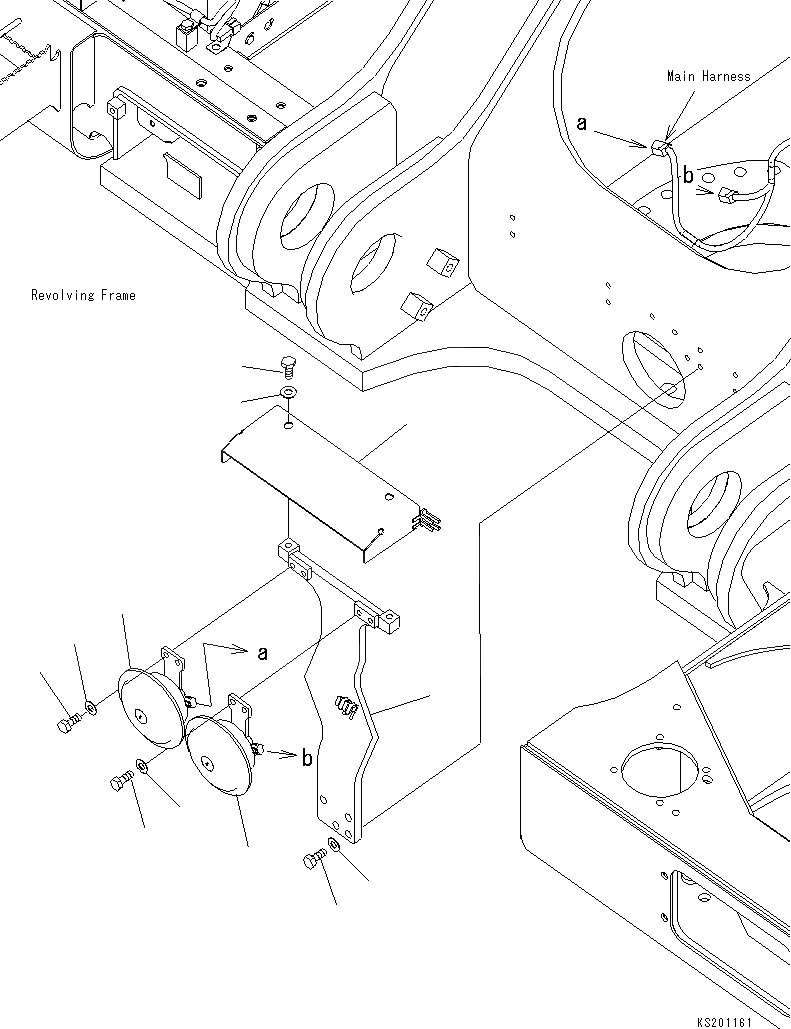 Main Harness
a
b
Revolving Frame
a
b
KS201161