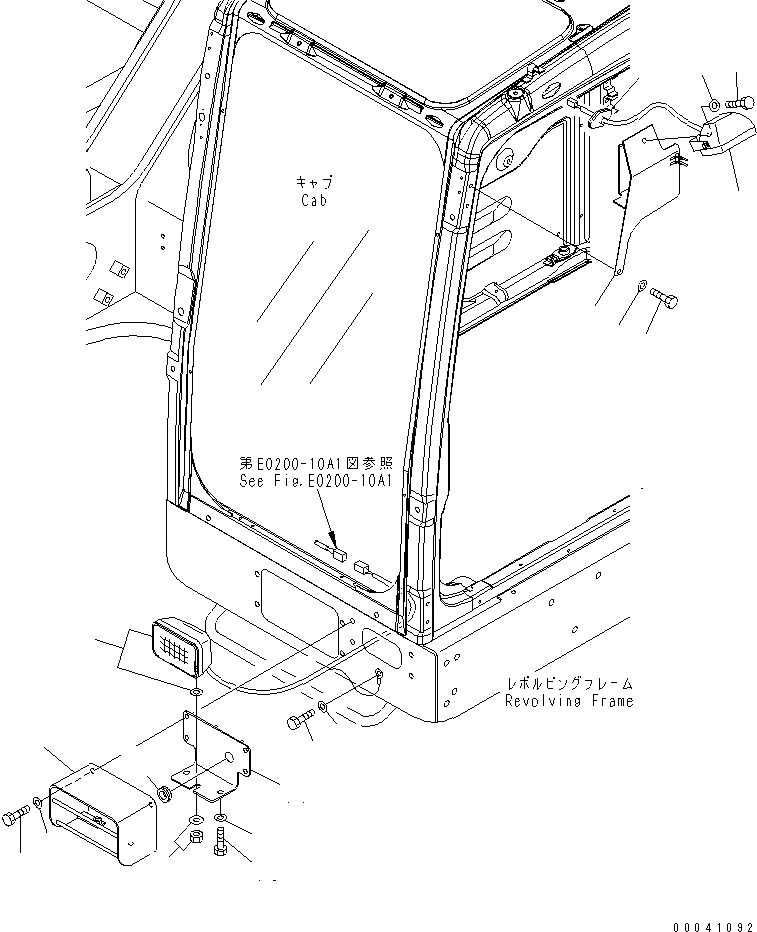 キャブ
Cab

第E0200-10A1図参照
See Fig.E0200-10A1

レボルビングフレーム
Revolving Frame

00041092