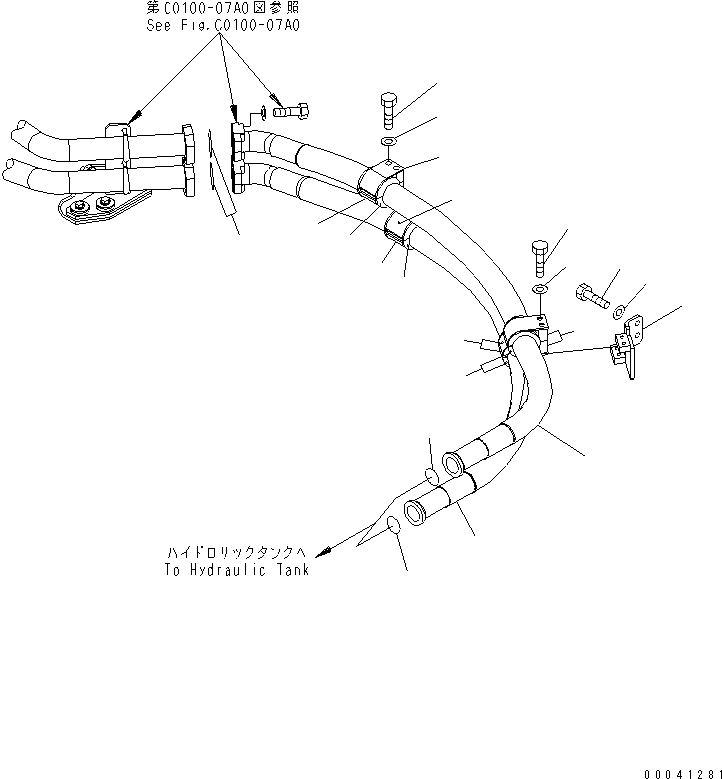 第C0100-07A0図参照
See Fig.C0100-07A0

ハイドロリックタンクへ
To Hydraulic Tank

00041281