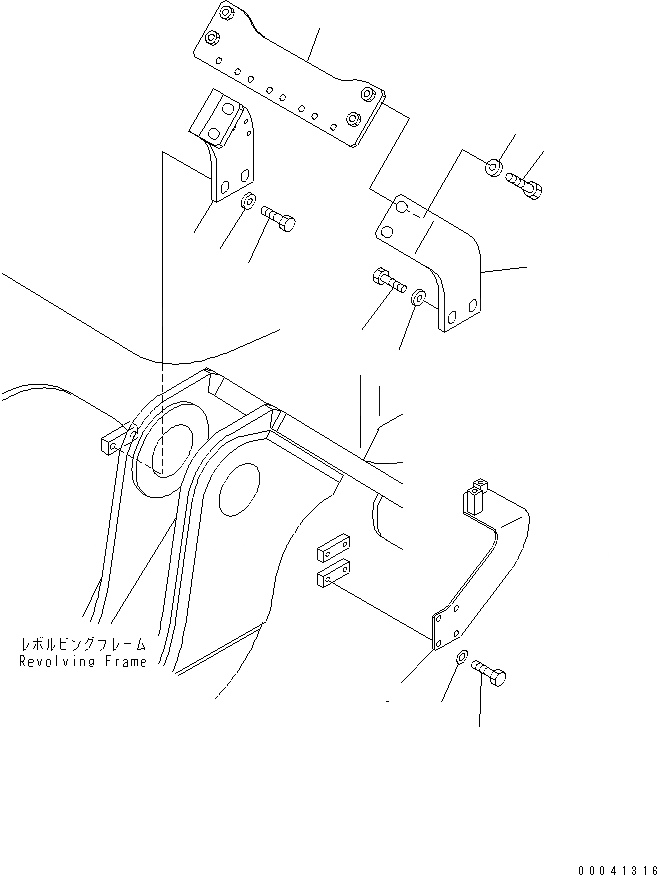 レボルビングフレーム
Revolving Frame

00041316