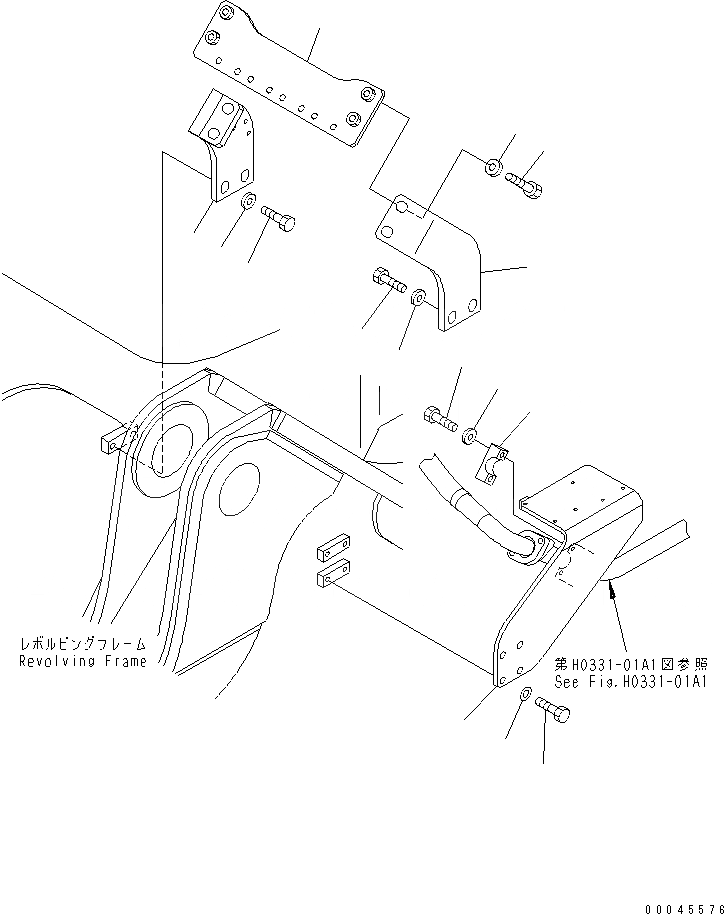 レボルビングフレーム
Revolving Frame

第H0331-01A1図参照
See Fig.H0331-01A1

00045576