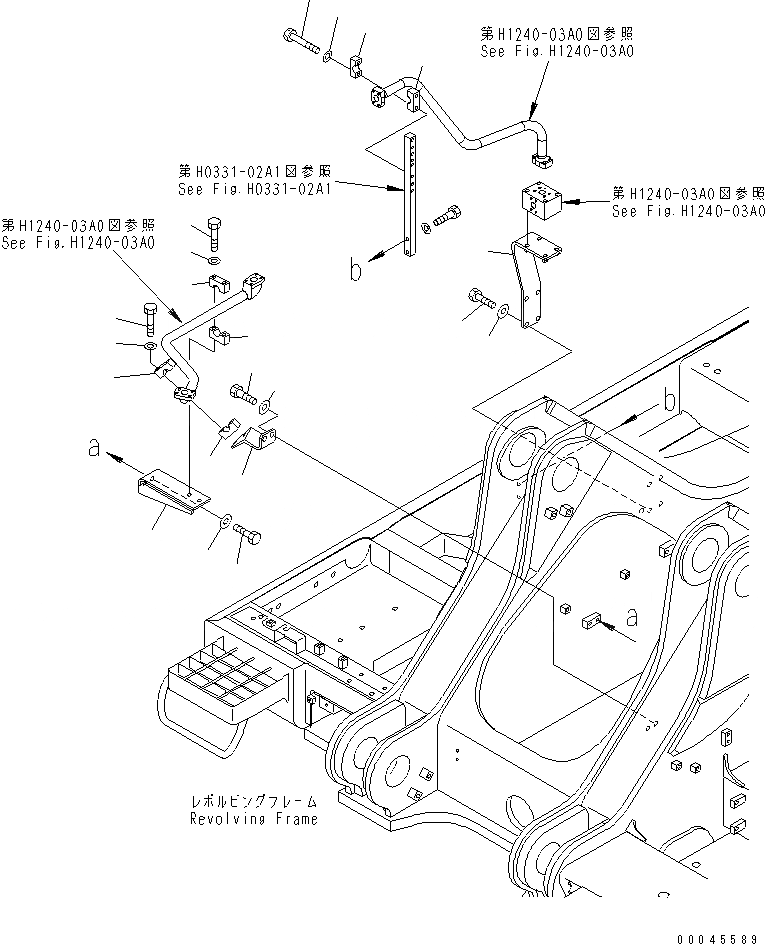 第H1240-03A0図参照
See Fig.H1240-03A0

第H0331-02A1図参照
See Fig.H0331-02A1

第H1240-03A0図参照
See Fig.H1240-03A0

第H1240-03A0図参照
See Fig.H1240-03A0

b

b

a

a

レボルビングフレーム
Revolving Frame

00045589