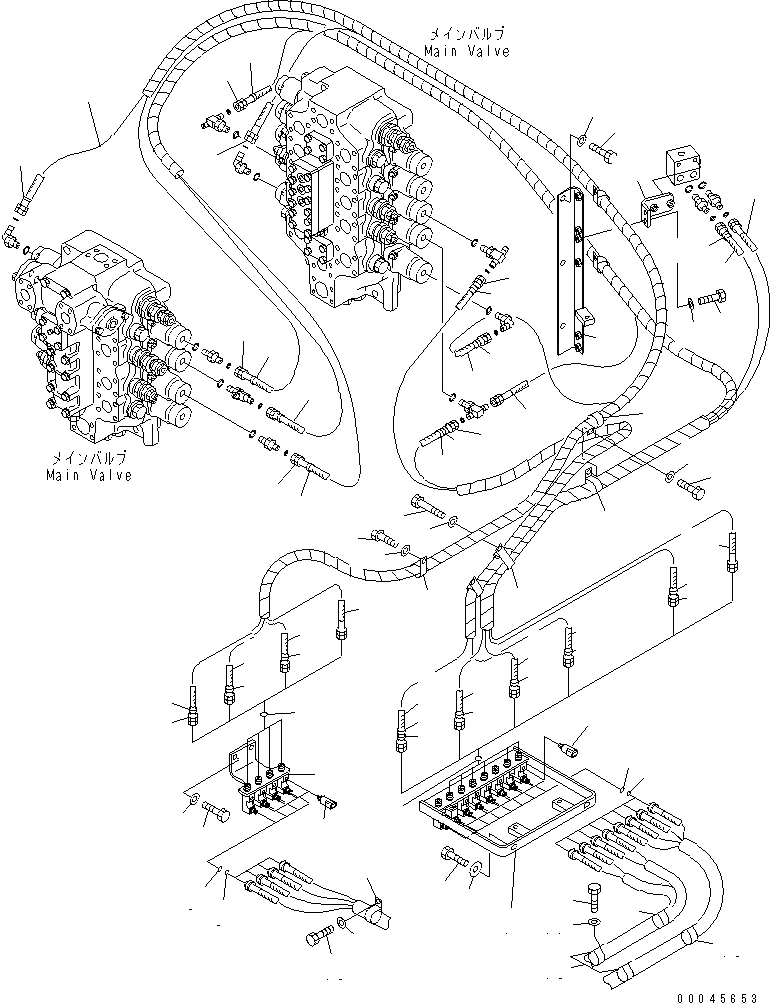 メインバルブ
Main Valve

メインバルブ
Main Valve

00045653